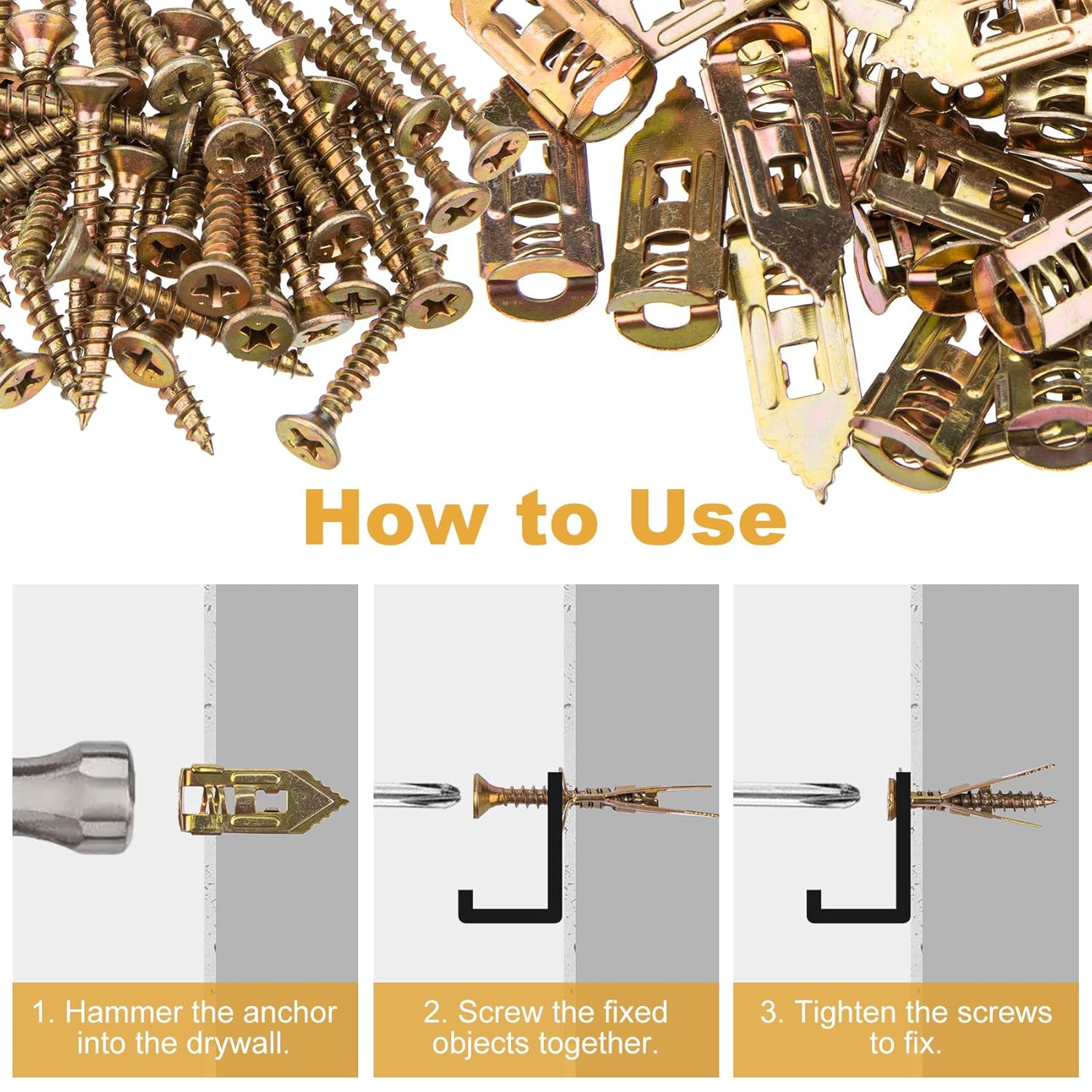 How to Use

1. Hammer the anchor into the drywall.

2. Screw the fixed objects together.

3. Tighten the screws to fix.