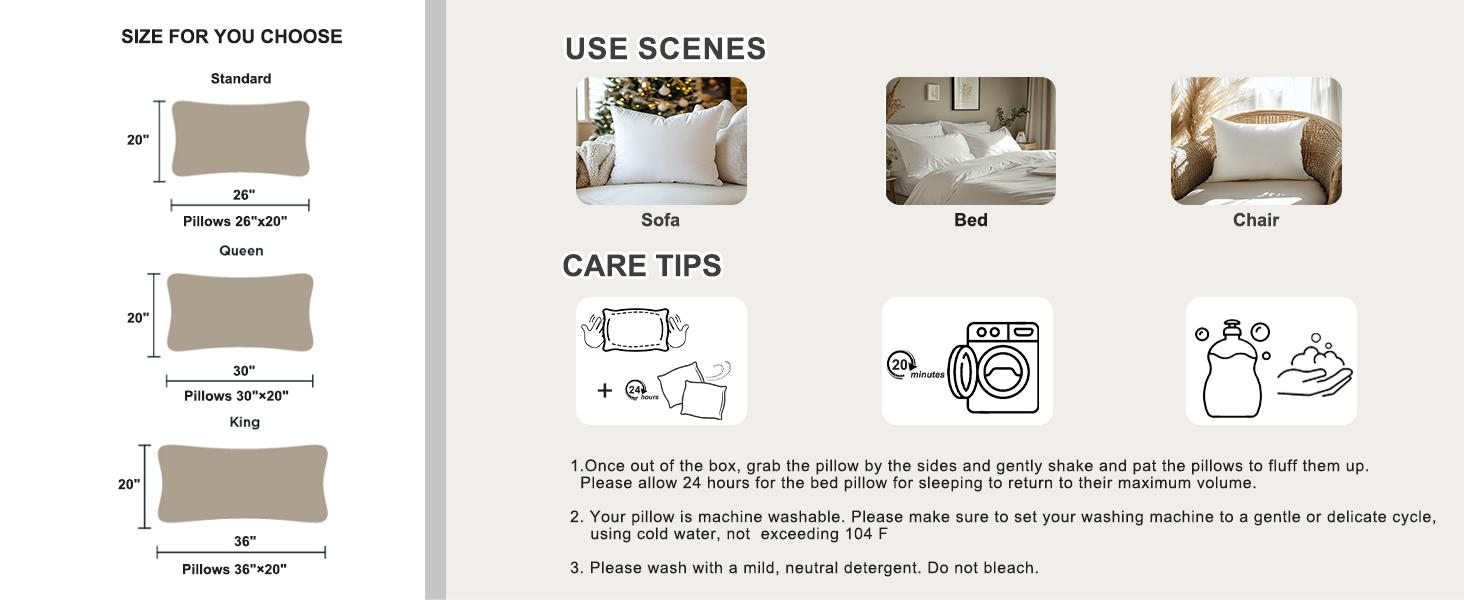 SIZE FOR YOU CHOOSE

Standard

20"

26"

Pillows 26"x20"

Queen

20"

30"

Pillows 30"×20"

King

20"

36"

Pillows 36"×20"

USE SCENES

Sofa

Bed

Chair

CARE TIPS

+ 24 hours

20 minutes

1.Once out of the box, grab the pillow by the sides and gently shake and pat the pillows to fluff them up. Please allow 24 hours for the bed pillow for sleeping to return to their maximum volume.

2. Your pillow is machine washable. Please make sure to set your washing machine to a gentle or delicate cycle, using cold water, not exceeding 104 F

3. Please wash with a mild, neutral detergent. Do not bleach.