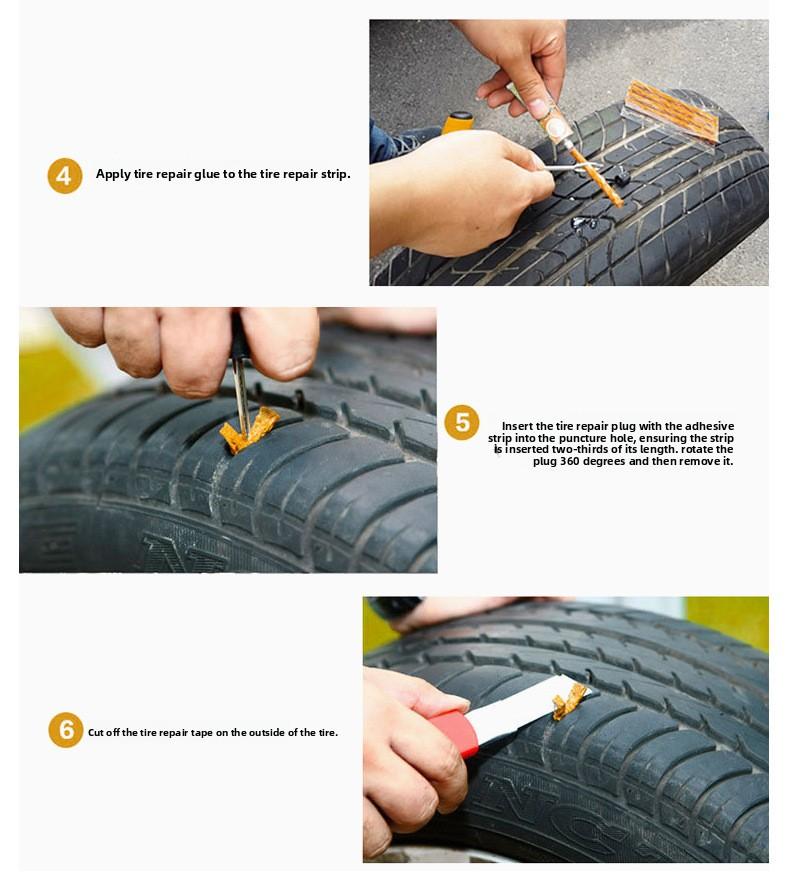 4 Apply tire repair glue to the tire repair strip.

5 Insert the tire repair plug with the adhesive strip into the puncture hole, ensuring the strip is inserted two-thirds of its length. rotate the plug 360 degrees and then remove it.

6 Cut off the tire repair tape on the outside of the tire.