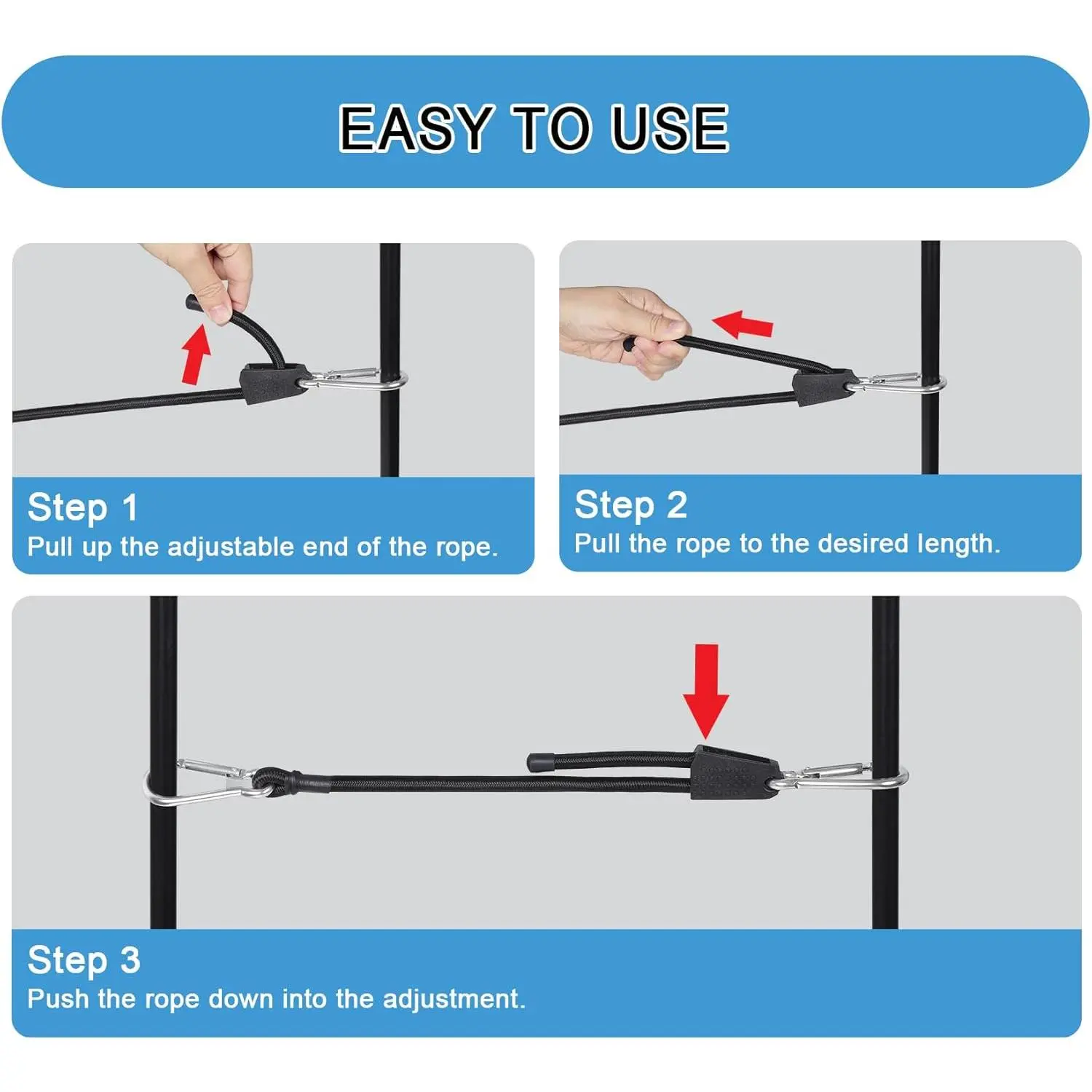 EASY TO USE

Step 1
Pull up the adjustable end of the rope.

Step 2
Pull the rope to the desired length.

Step 3
Push the rope down into the adjustment.