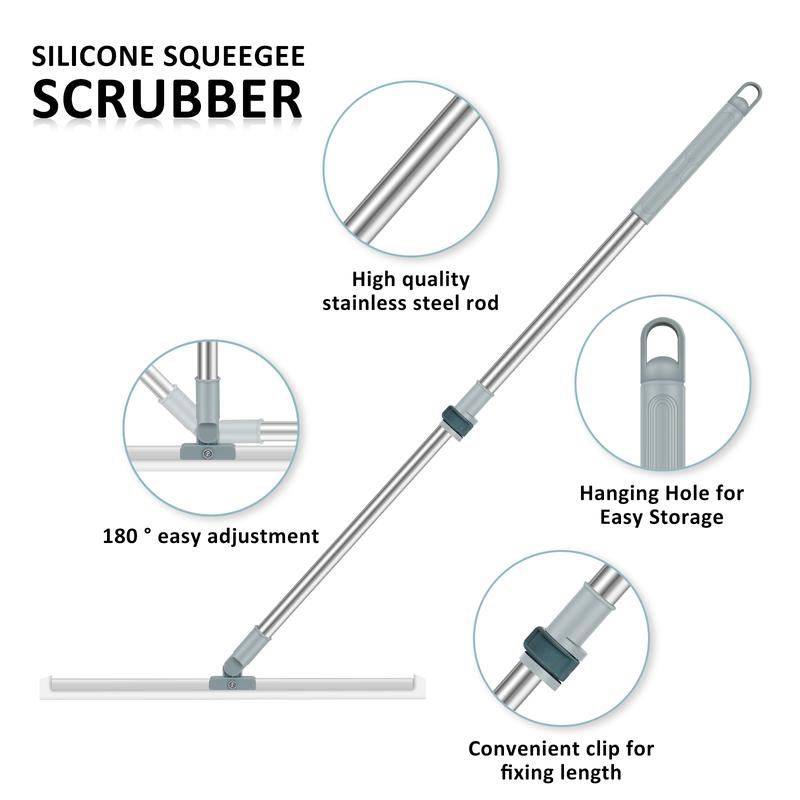 SILICONE SQUEEGEE
SCRUBBER

High quality stainless steel rod

180 ° easy adjustment

Hanging Hole for Easy Storage

Convenient clip for fixing length