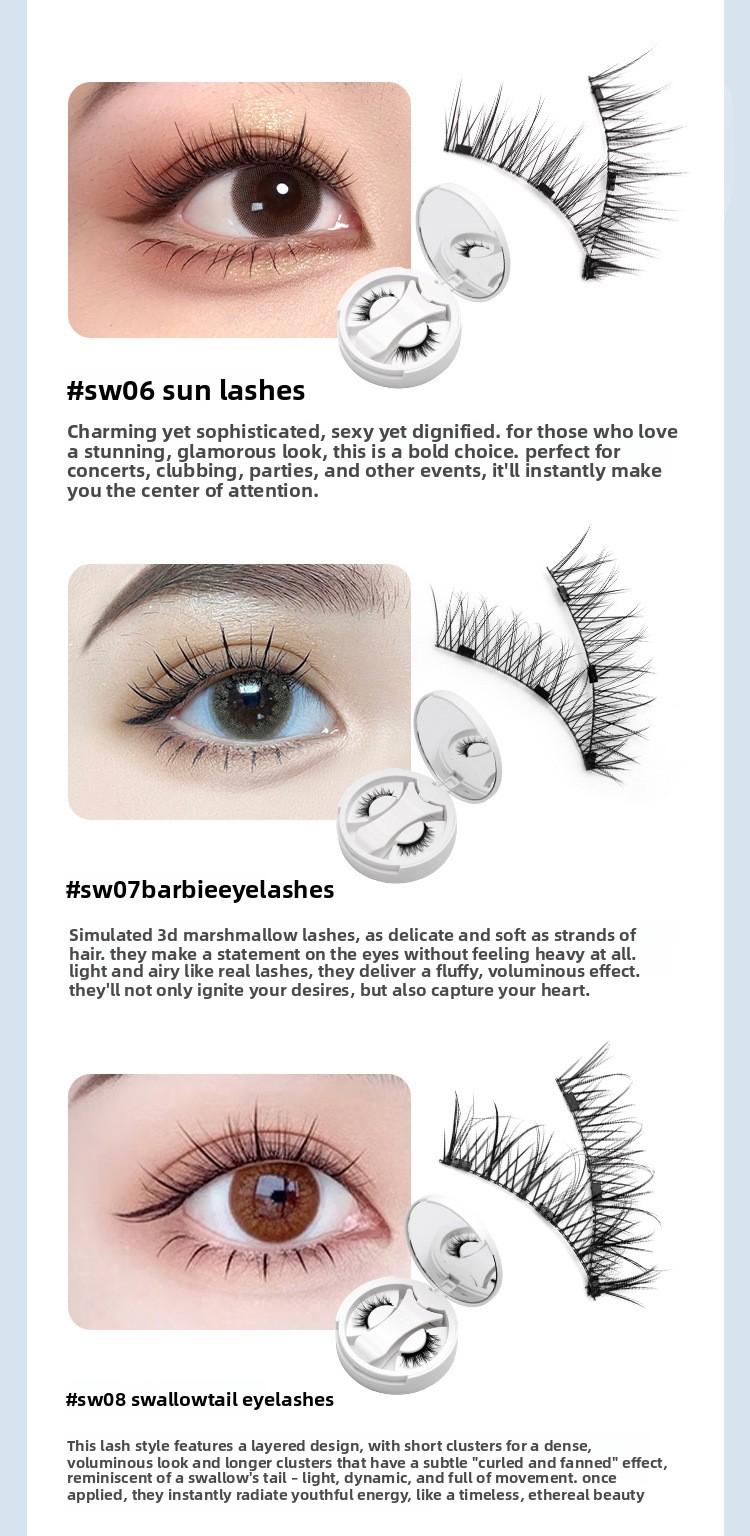 #sw06 sun lashes

Charming yet sophisticated, sexy yet dignified. for those who love a stunning, glamorous look, this is a bold choice. perfect for concerts, clubbing, parties, and other events, it'll instantly make you the center of attention.

#sw07barbieeyelashes

Simulated 3d marshmallow lashes, as delicate and soft as strands of hair. they make a statement on the eyes without feeling heavy at all. light and airy like real lashes, they deliver a fluffy, voluminous effect. they'll not only ignite your desires, but also capture your heart.

#sw08 swallowtail eyelashes

This lash style features a layered design, with short clusters for a dense, voluminous look and longer clusters that have a subtle "curled and fanned" effect, reminiscent of a swallow's tail - light, dynamic, and full of movement. once applied, they instantly radiate youthful energy, like a timeless, ethereal beauty