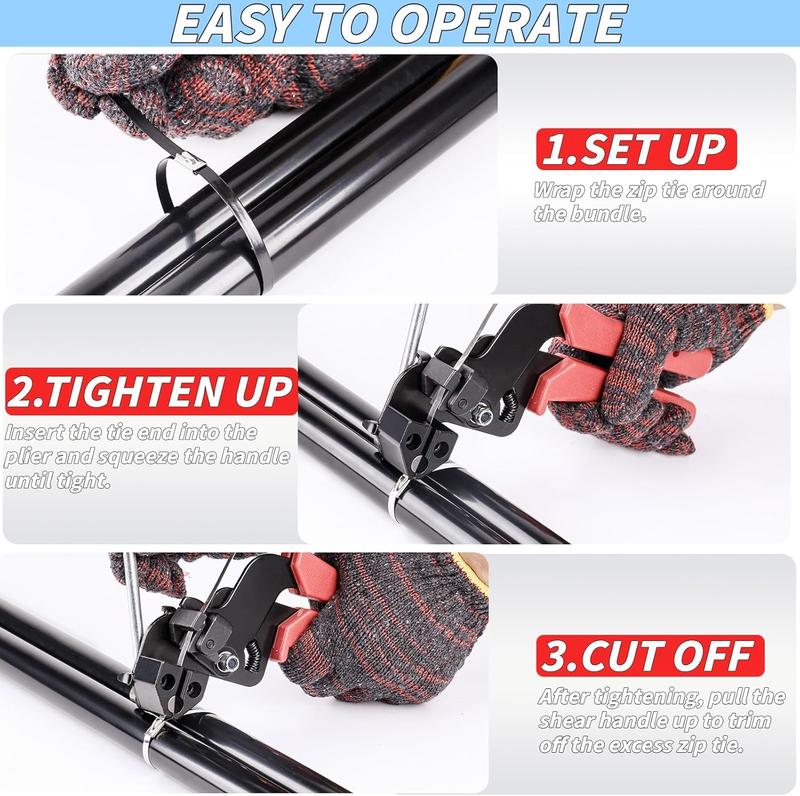 EASY TO OPERATE

1.SET UP
Wrap the zip tie around the bundle.

2.TIGHTEN UP
Insert the tie end into the plier and squeeze the handle until tight.

3.CUT OFF
After tightening, pull the shear handle up to trim off the excess zip tie.