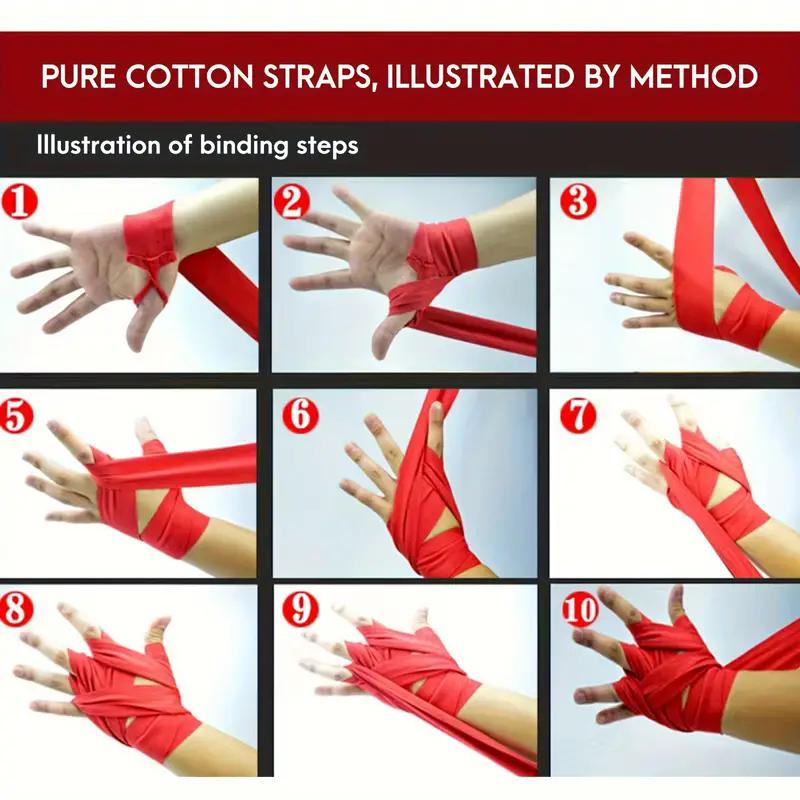 PURE COTTON STRAPS, ILLUSTRATED BY METHOD

Illustration of binding steps

1

2

3

5

6

7

8

9

10