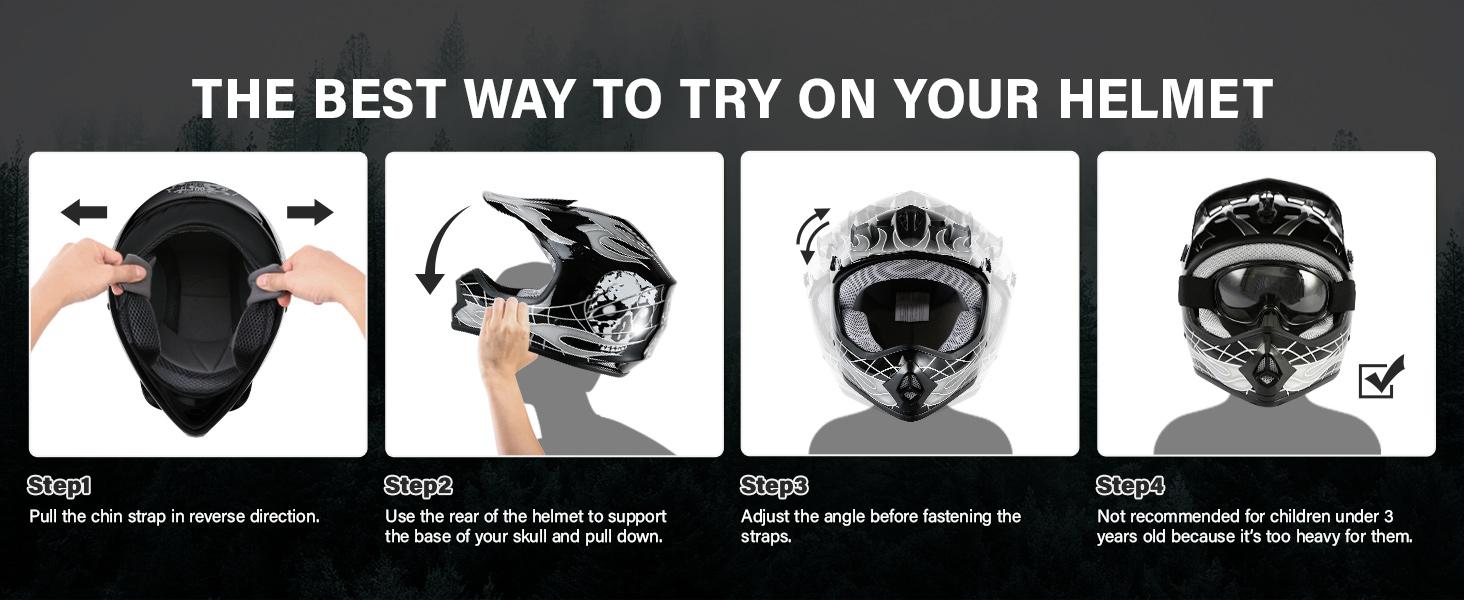 THE BEST WAY TO TRY ON YOUR HELMET

Step1
Pull the chin strap in reverse direction.

Step2
Use the rear of the helmet to support the base of your skull and pull down.

Step3
Adjust the angle before fastening the straps.

Step4
Not recommended for children under 3 years old because it's too heavy for them.