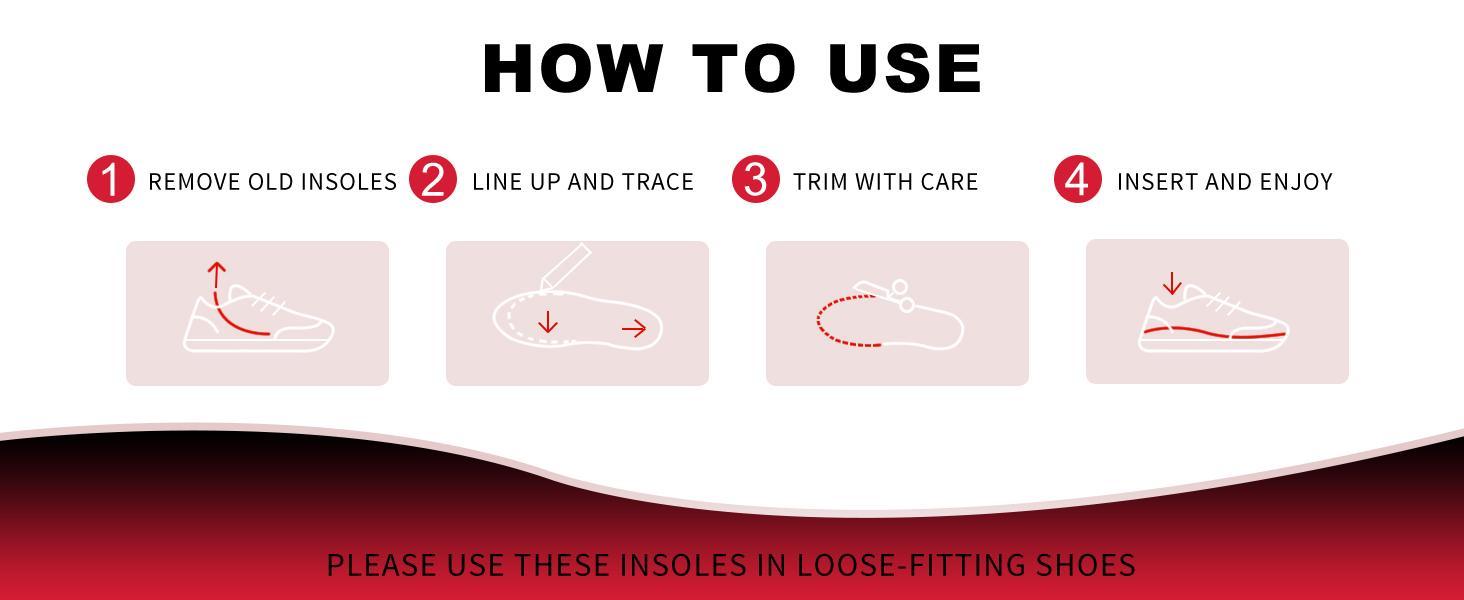 HOW TO USE

1 REMOVE OLD INSOLES

2 LINE UP AND TRACE

3 TRIM WITH CARE

4 INSERT AND ENJOY

PLEASE USE THESE INSOLES IN LOOSE-FITTING SHOES