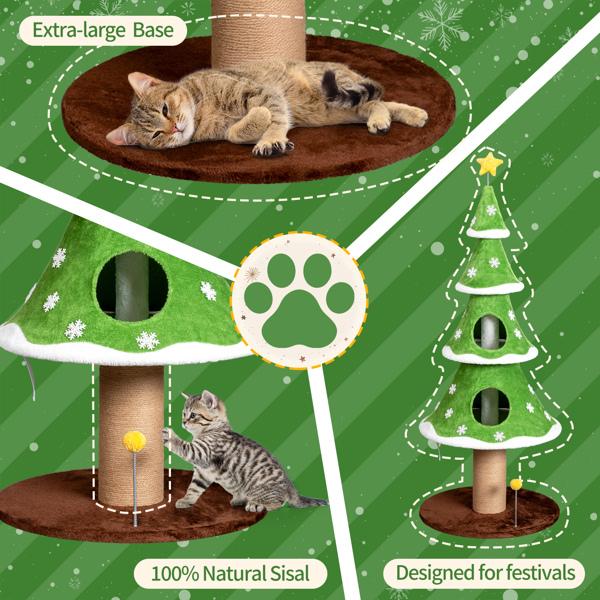 Extra-large Base

100% Natural Sisal

Designed for festivals