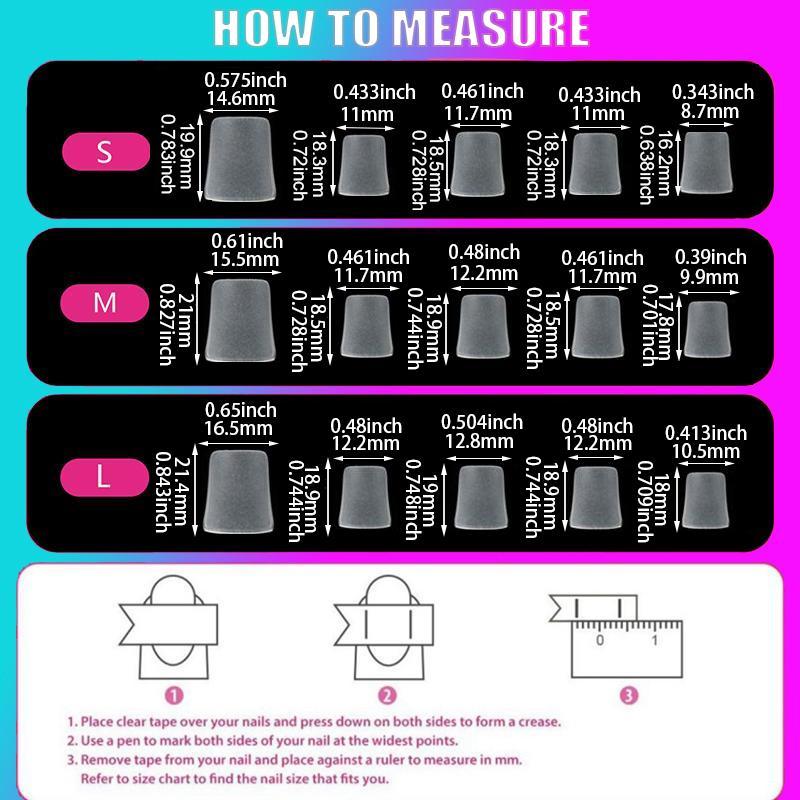 HOW TO MEASURE

S
0.575inch 14.6mm
19.9mm 0.783inch
0.433inch 11mm
18.3mm 0.72inch
0.461inch 11.7mm
18.5mm 0.728inch
0.433inch 11mm
18.3mm 0.72inch
0.343inch 8.7mm
16.2mm 0.638inch

M
0.61inch 15.5mm
21mm 0.827inch
0.461inch 11.7mm
18.5mm 0.728inch
0.48inch 12.2mm
18.9mm 0.744inch
0.461inch 11.7mm
18.5mm 0.728inch
0.39inch 9.9mm
17.8mm 0.701inch

L
0.65inch 16.5mm
21.4mm 0.843inch
0.48inch 12.2mm
18.9mm 0.744inch
0.504inch 12.8mm
19mm 0.748inch
0.48inch 12.2mm
18.9mm 0.744inch
0.413inch 10.5mm
18mm 0.709inch

0 1

1 2 3

1. Place clear tape over your nails and press down on both sides to form a crease.
2. Use a pen to mark both sides of your nail at the widest points.
3. Remove tape from your nail and place against a ruler to measure in mm. Refer to size chart to find the nail size that fits you.