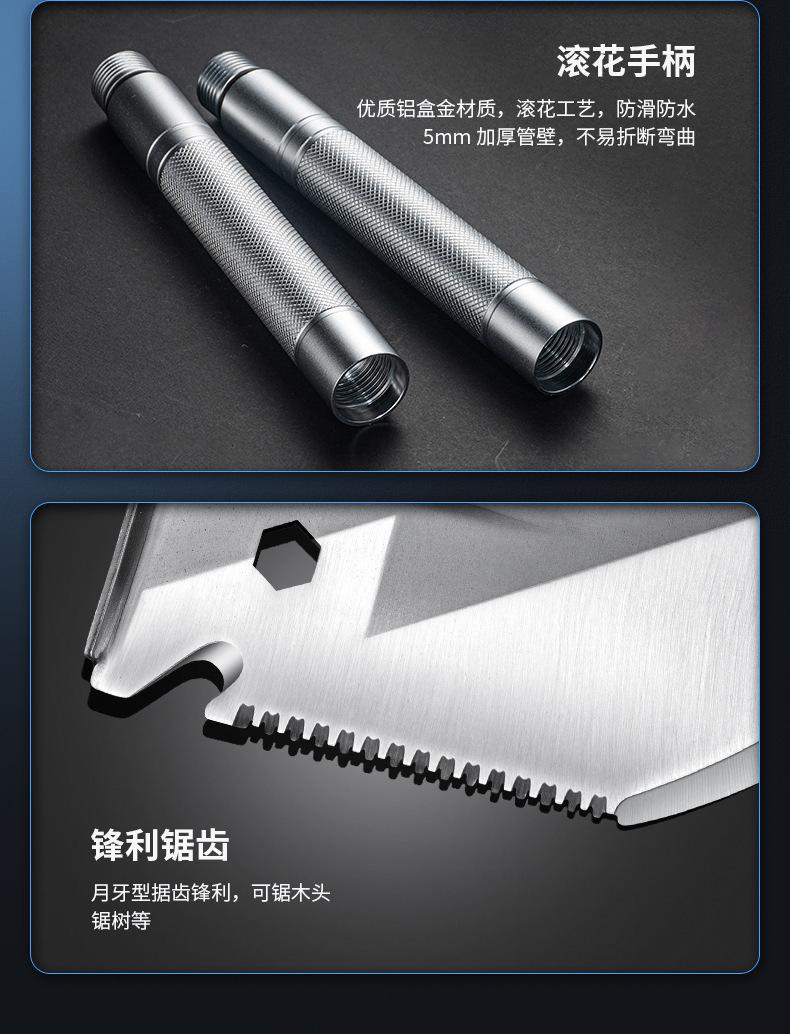 滚花手柄

优质铝盒金材质，滚花工艺，防滑防水
5mm 加厚管壁，不易折断弯曲

锋利锯齿

月牙型据齿锋利，可锯木头
锯树等