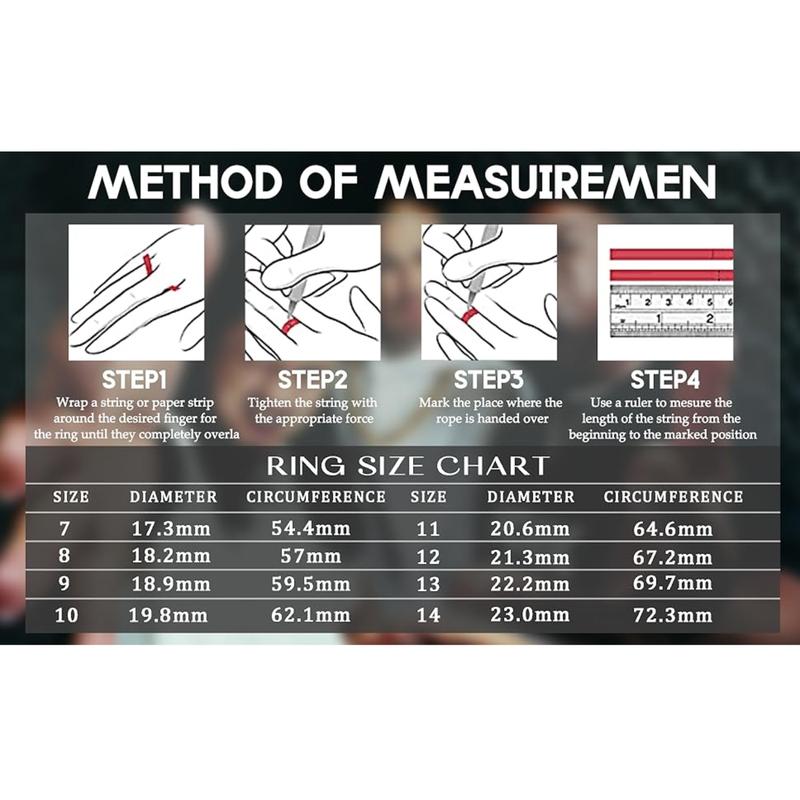 METHOD OF MEASUIREMEN

1 2 3 4 5 6
1 2

STEP1
Wrap a string or paper strip around the desired finger for the ring until they completely overla

STEP2
Tighten the string with the appropriate force

STEP3
Mark the place where the rope is handed over

STEP4
Use a ruler to mesure the length of the string from the beginning to the marked position

RING SIZE CHART

| SIZE | DIAMETER | CIRCUMFERENCE | SIZE | DIAMETER | CIRCUMFERENCE |
|---|---|---|---|---|---|
| 7 | 17.3mm | 54.4mm | 11 | 20.6mm | 64.6mm |
| 8 | 18.2mm | 57mm | 12 | 21.3mm | 67.2mm |
| 9 | 18.9mm | 59.5mm | 13 | 22.2mm | 69.7mm |
| 10 | 19.8mm | 62.1mm | 14 | 23.0mm | 72.3mm |