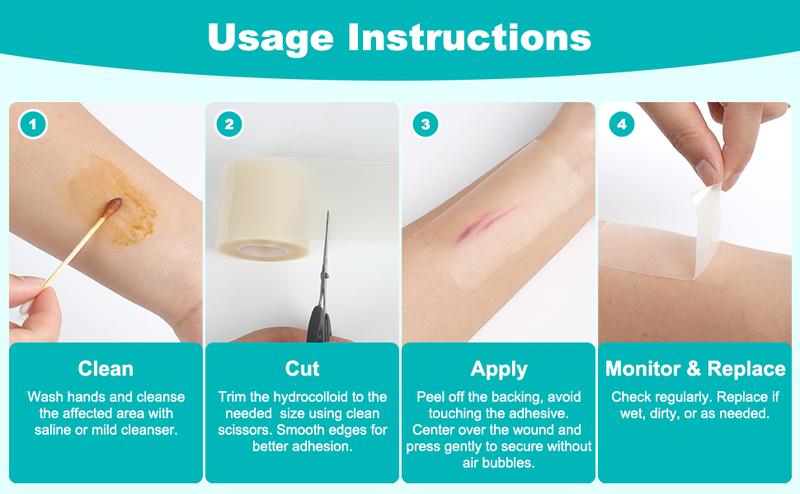 Usage Instructions

1

Clean

Wash hands and cleanse the affected area with saline or mild cleanser.

2

Cut

Trim the hydrocolloid to the needed size using clean scissors. Smooth edges for better adhesion.

3

Apply

Peel off the backing, avoid touching the adhesive. Center over the wound and press gently to secure without air bubbles.

4

Monitor & Replace

Check regularly. Replace if wet, dirty, or as needed.