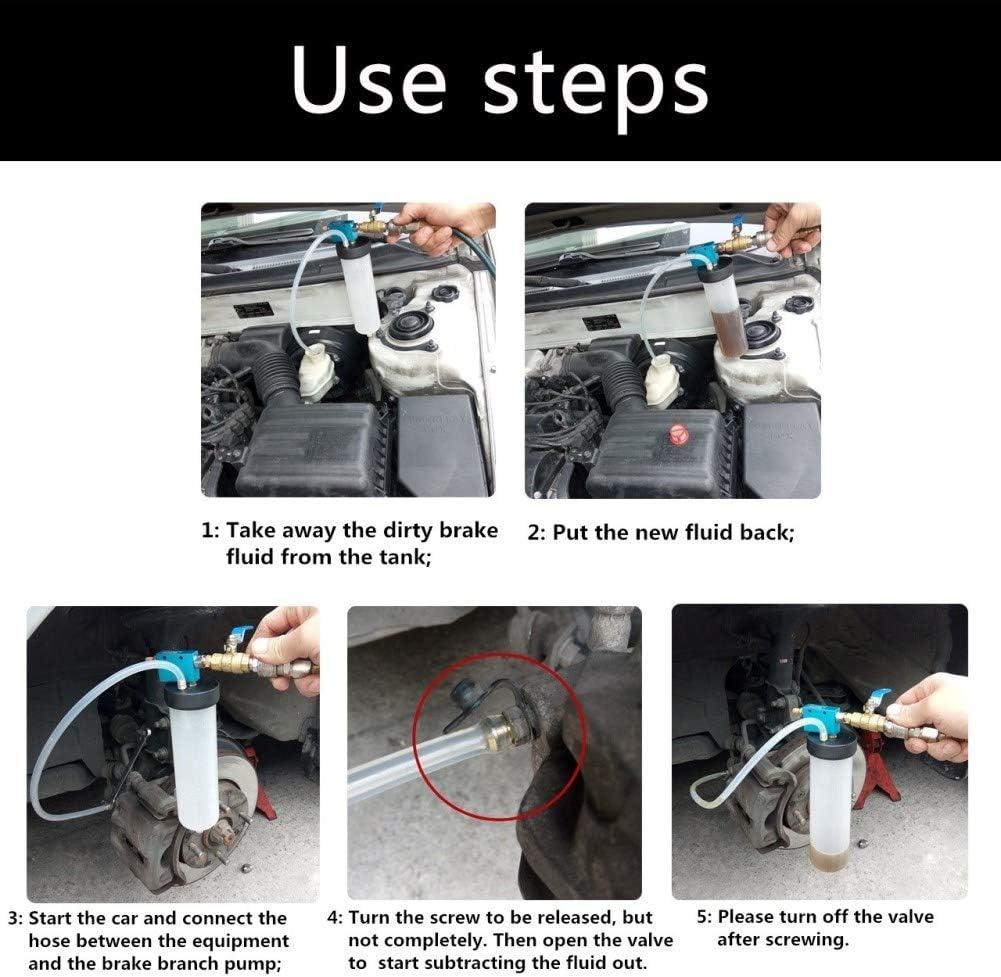 Use steps

1: Take away the dirty brake fluid from the tank;

2: Put the new fluid back;

3: Start the car and connect the hose between the equipment and the brake branch pump;

4: Turn the screw to be released, but not completely. Then open the valve to start subtracting the fluid out.

5: Please turn off the valve after screwing.