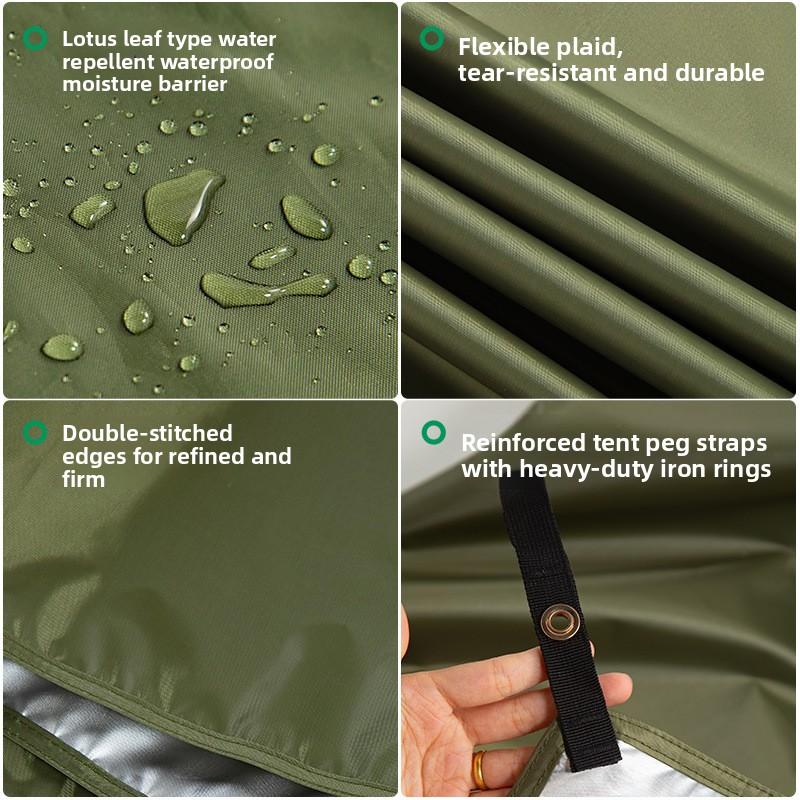 Lotus leaf type water repellent waterproof moisture barrier

Flexible plaid, tear-resistant and durable

Double-stitched edges for refined and firm

Reinforced tent peg straps with heavy-duty iron rings