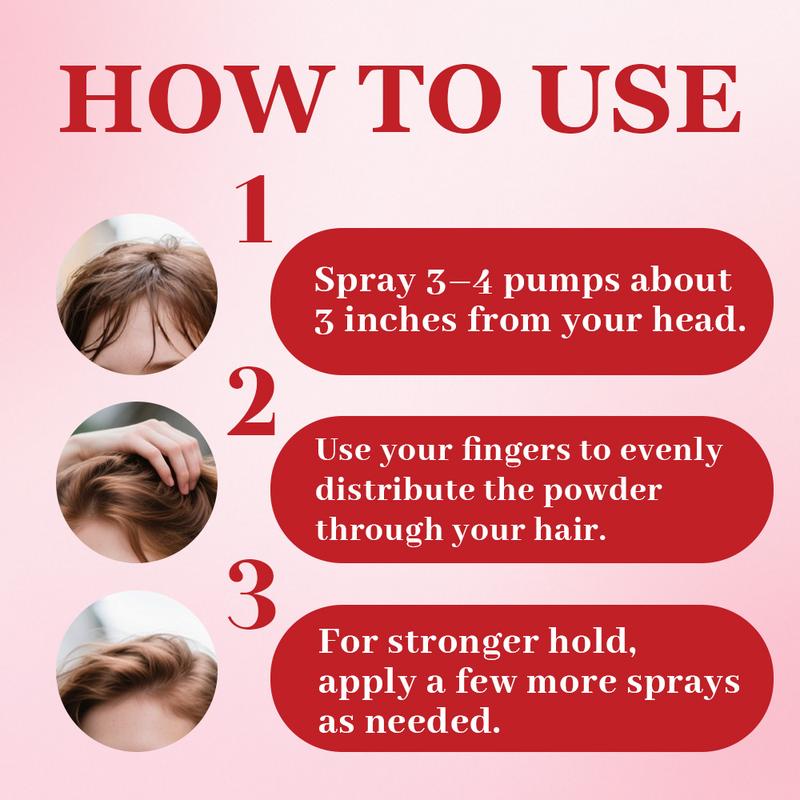 HOW TO USE

1

Spray 3–4 pumps about 3 inches from your head.

2

Use your fingers to evenly distribute the powder through your hair.

3

For stronger hold, apply a few more sprays as needed.