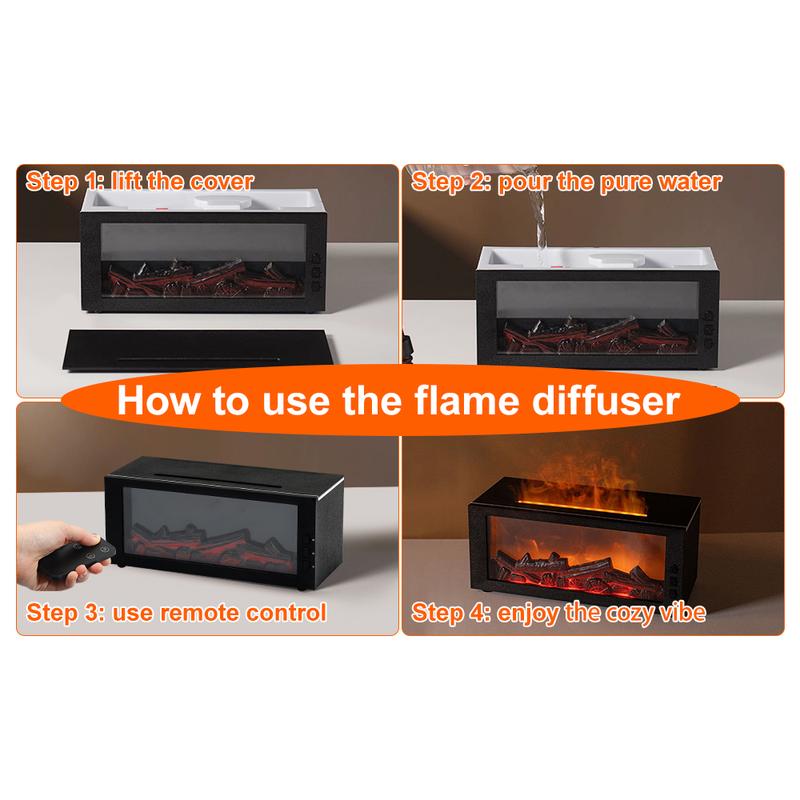 Step 1: lift the cover

Step 2: pour the pure water

How to use the flame diffuser

Step 3: use remote control

Step 4: enjoy the cozy vibe