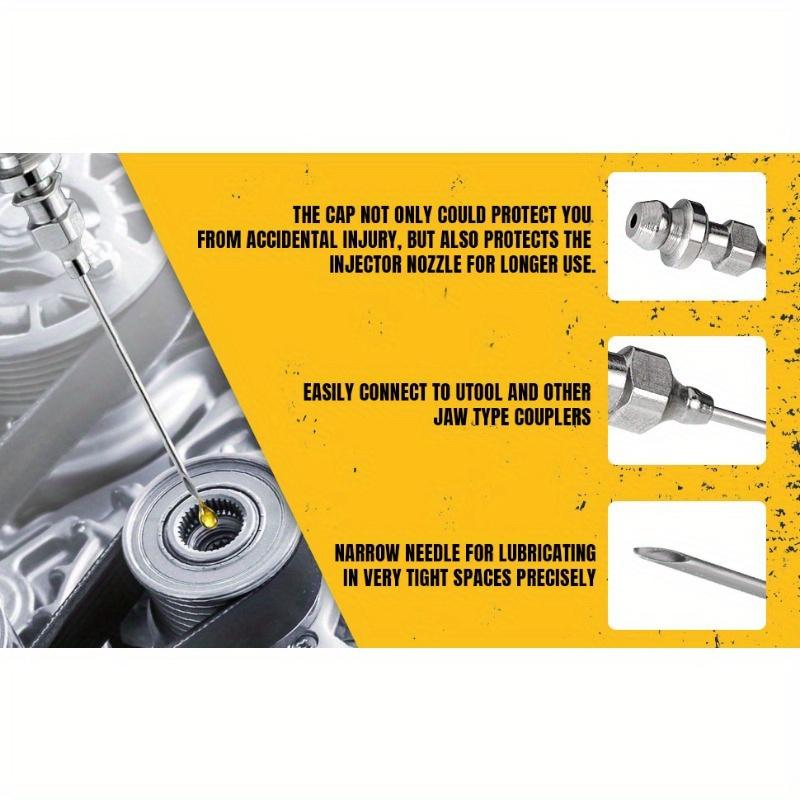 THE CAP NOT ONLY COULD PROTECT YOU FROM ACCIDENTAL INJURY, BUT ALSO PROTECTS THE INJECTOR NOZZLE FOR LONGER USE.

EASILY CONNECT TO UTOOL AND OTHER JAW TYPE COUPLERS

NARROW NEEDLE FOR LUBRICATING IN VERY TIGHT SPACES PRECISELY