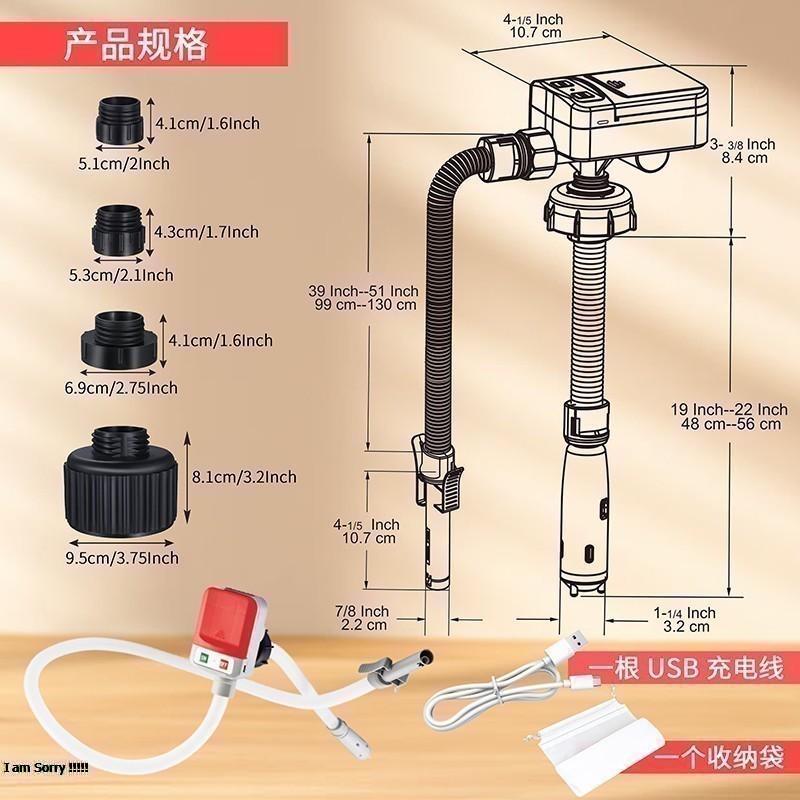 产品规格

4.1cm/1.6Inch
5.1cm/2Inch

4.3cm/1.7Inch
5.3cm/2.1Inch

4.1cm/1.6Inch
6.9cm/2.75Inch

8.1cm/3.2Inch
9.5cm/3.75Inch

4-1/5 Inch
10.7 cm

3- 3/8 Inch
8.4 cm

39 Inch--51 Inch
99 cm--130 cm

19 Inch--22 Inch
48 cm--56 cm

4-1/5 Inch
10.7 cm

7/8 Inch
2.2 cm

1-1/4 Inch
3.2 cm

一根 USB 充电线

一个收纳袋

I am Sorry !!!!!