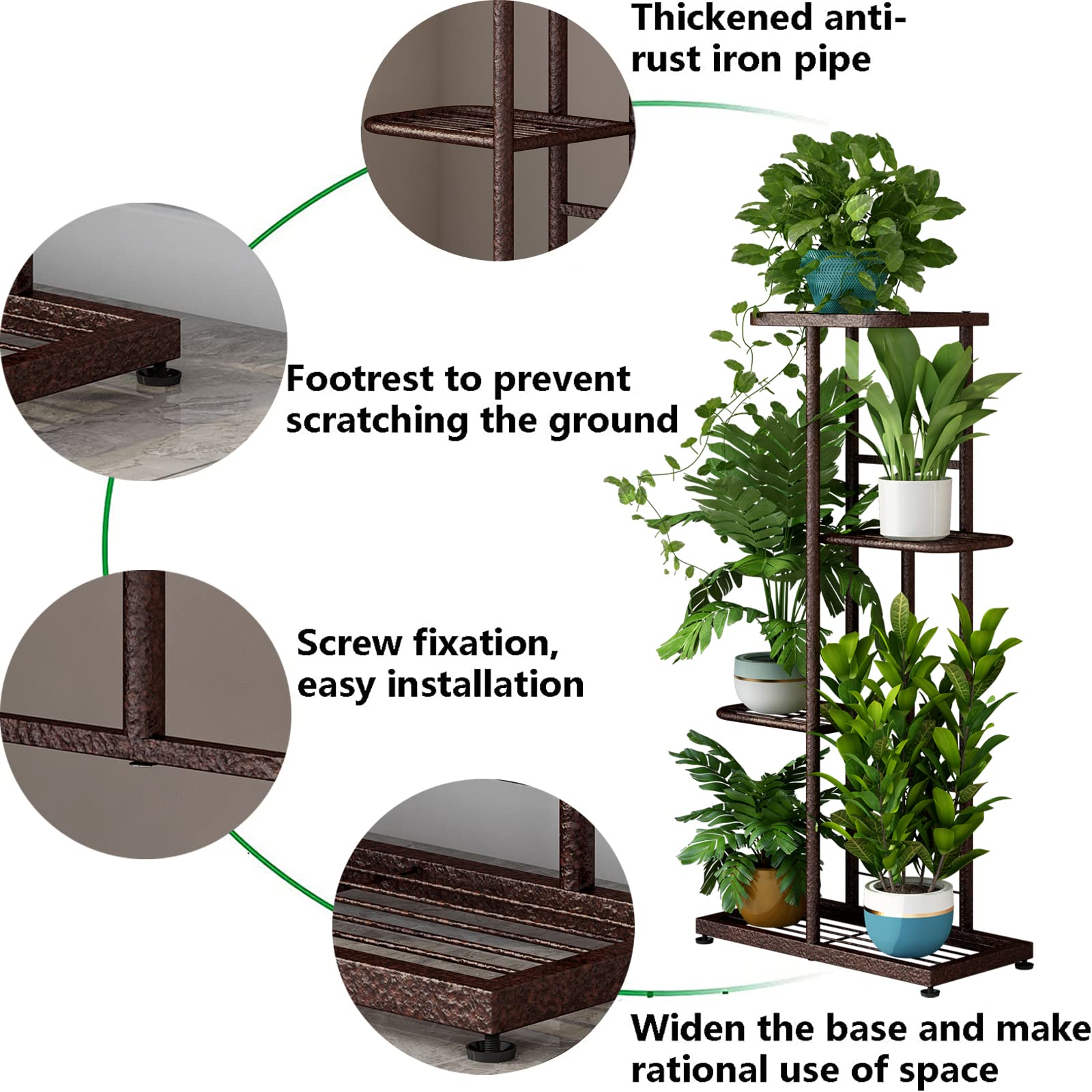 Thickened anti-rust iron pipe

Footrest to prevent scratching the ground

Screw fixation, easy installation

Widen the base and make rational use of space