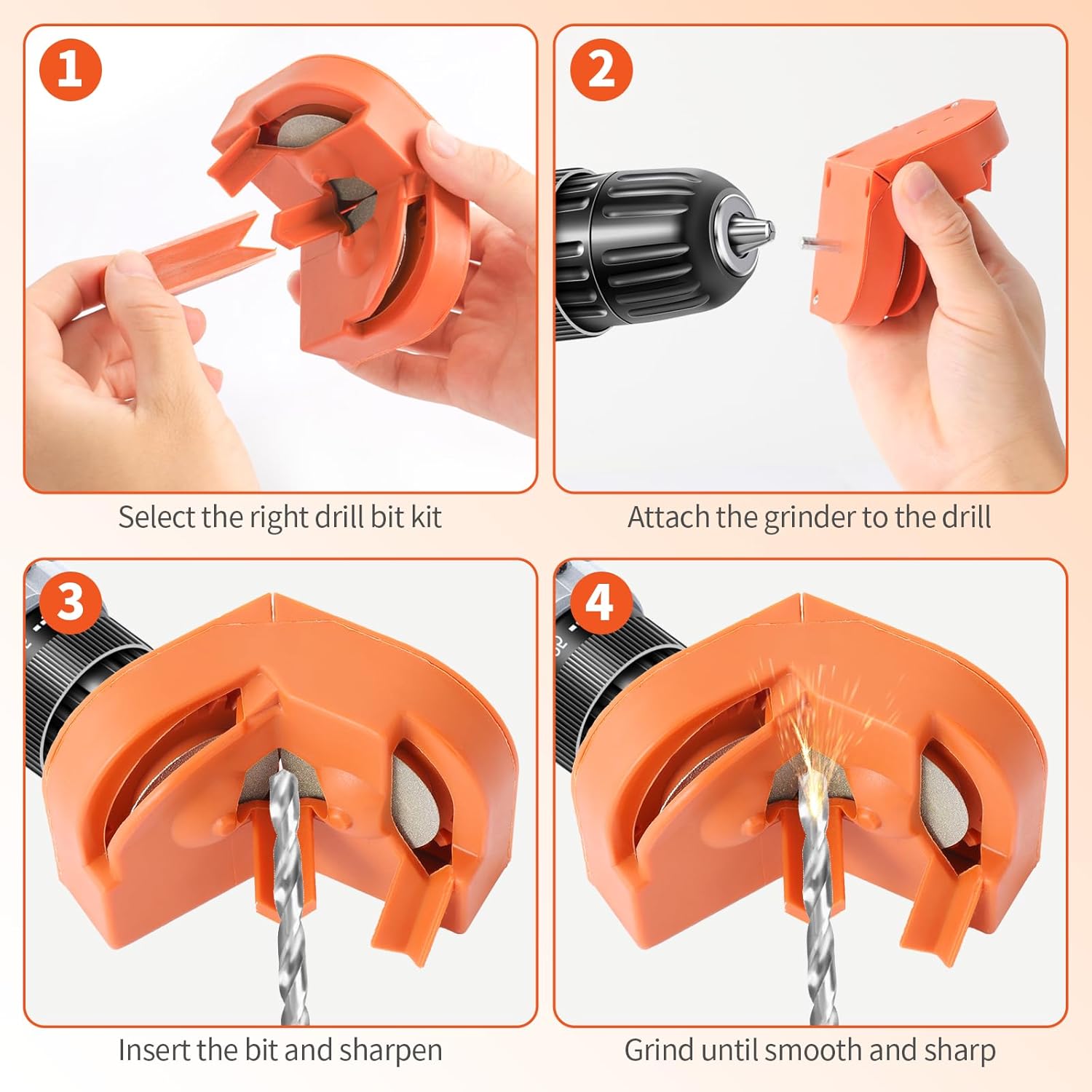 1
Select the right drill bit kit

2
Attach the grinder to the drill

3
Insert the bit and sharpen

4
Grind until smooth and sharp