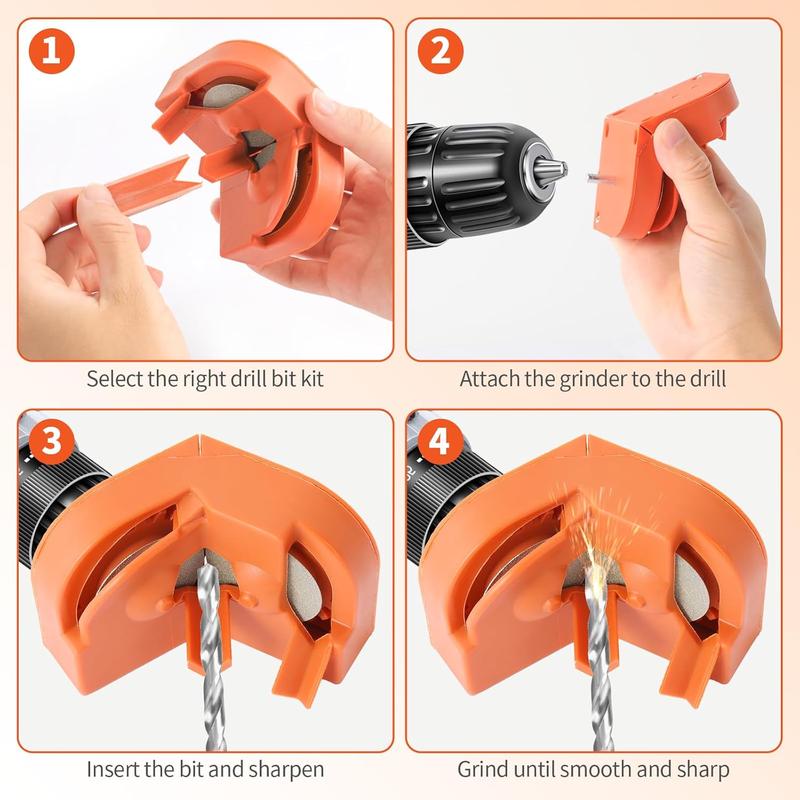 1

Select the right drill bit kit

2

Attach the grinder to the drill

3

Insert the bit and sharpen

4

Grind until smooth and sharp