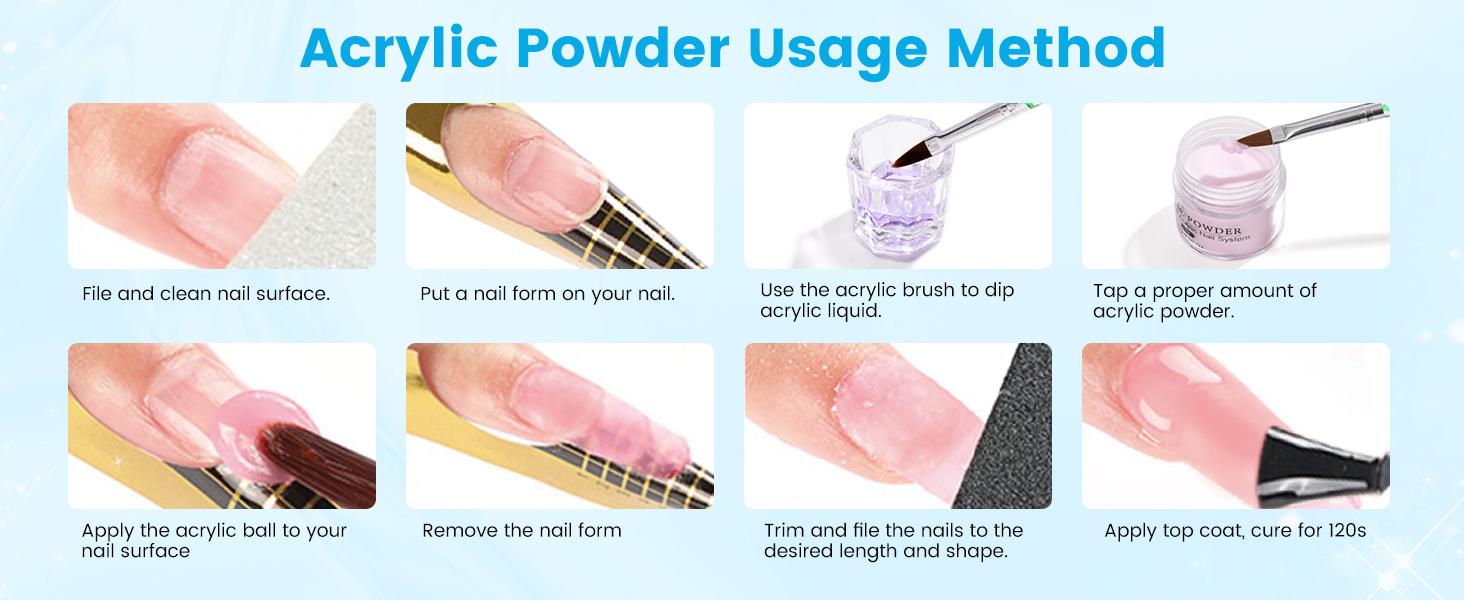 Acrylic Powder Usage Method

File and clean nail surface.

Put a nail form on your nail.

Use the acrylic brush to dip acrylic liquid.

POWDER
Nail System

Tap a proper amount of acrylic powder.

Apply the acrylic ball to your nail surface

Remove the nail form

Trim and file the nails to the desired length and shape.

Apply top coat, cure for 120s