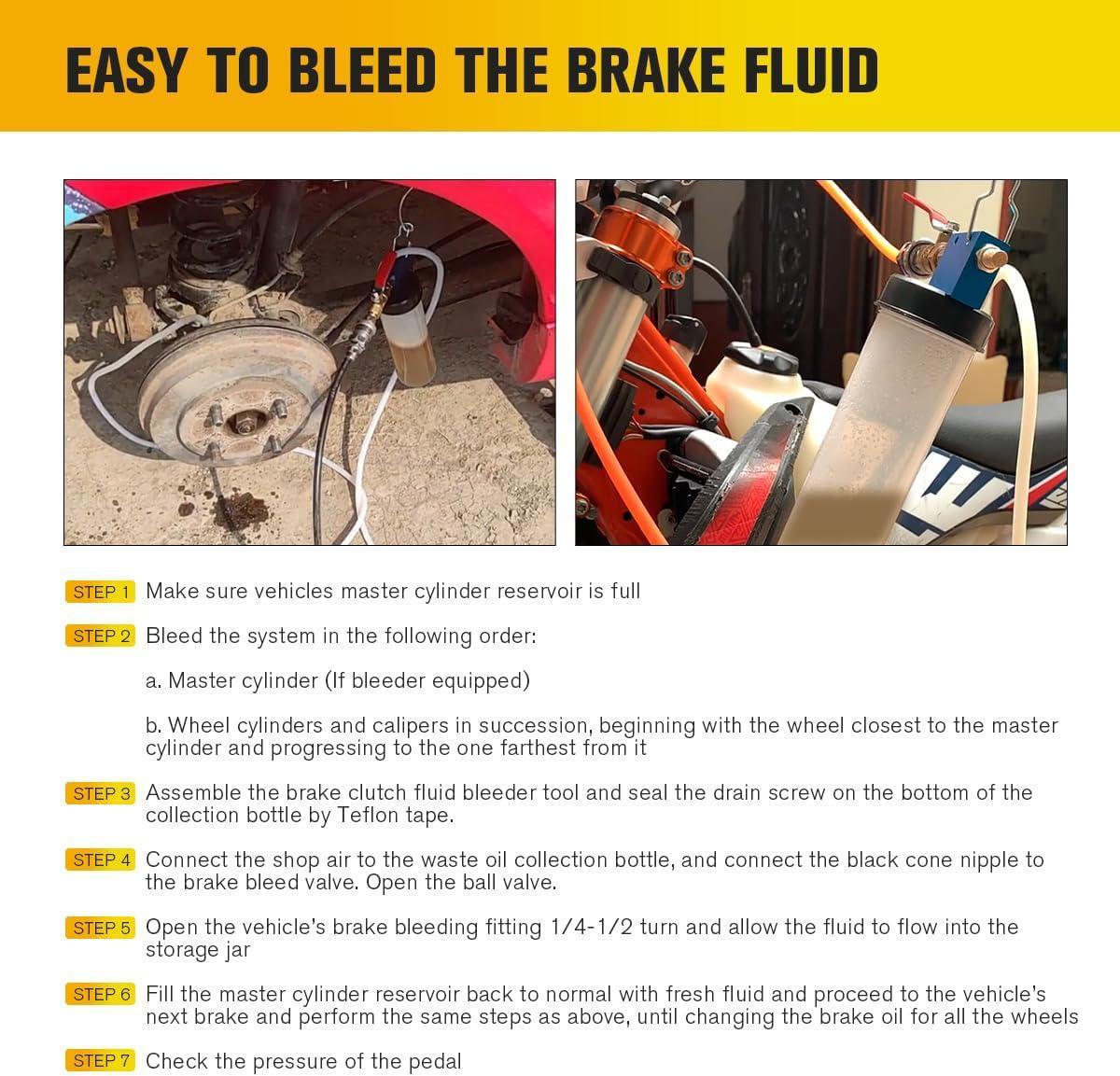 EASY TO BLEED THE BRAKE FLUID

STEP 1 Make sure vehicles master cylinder reservoir is full

STEP 2 Bleed the system in the following order:

a. Master cylinder (If bleeder equipped)

b. Wheel cylinders and calipers in succession, beginning with the wheel closest to the master cylinder and progressing to the one farthest from it

STEP 3 Assemble the brake clutch fluid bleeder tool and seal the drain screw on the bottom of the collection bottle by Teflon tape.

STEP 4 Connect the shop air to the waste oil collection bottle, and connect the black cone nipple to the brake bleed valve. Open the ball valve.

STEP 5 Open the vehicle's brake bleeding fitting 1/4-1/2 turn and allow the fluid to flow into the storage jar

STEP 6 Fill the master cylinder reservoir back to normal with fresh fluid and proceed to the vehicle's next brake and perform the same steps as above, until changing the brake oil for all the wheels

STEP 7 Check the pressure of the pedal