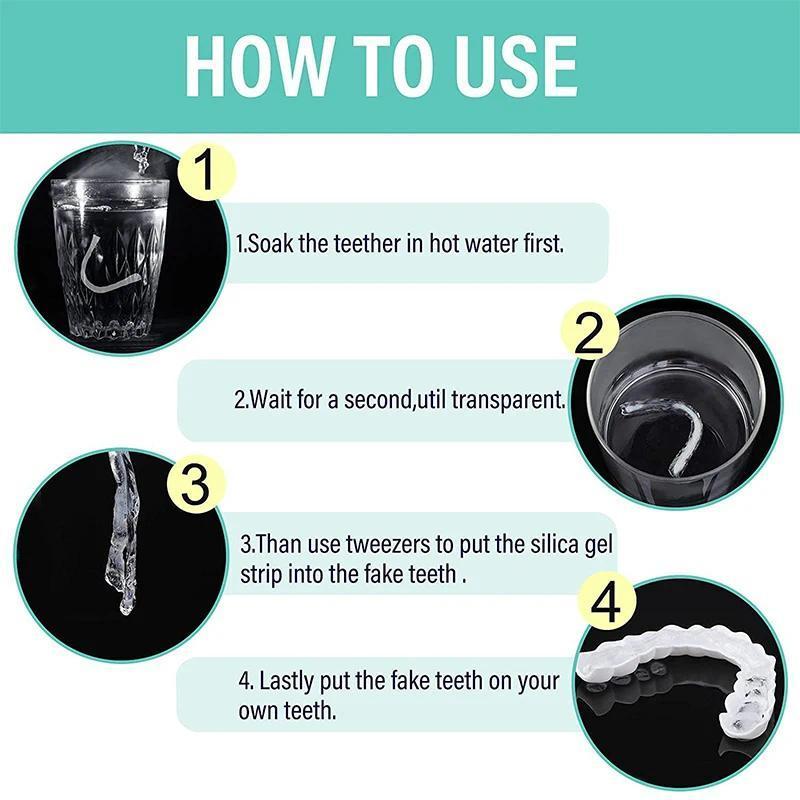 HOW TO USE

1

1.Soak the teether in hot water first.

2

2.Wait for a second,util transparent.

3

3.Than use tweezers to put the silica gel strip into the fake teeth .

4

4. Lastly put the fake teeth on your own teeth.