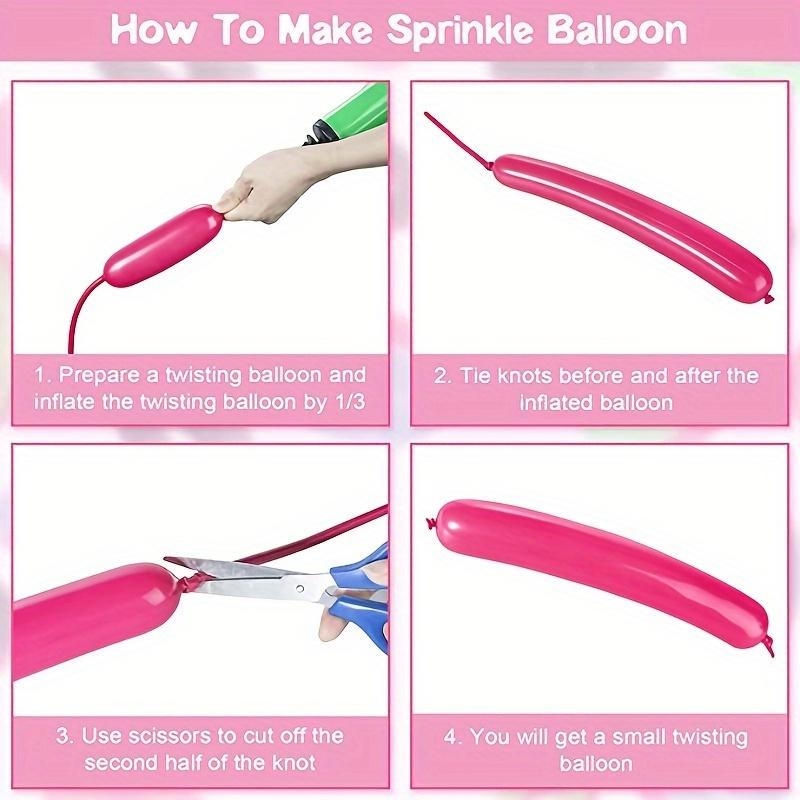 How To Make Sprinkle Balloon

1. Prepare a twisting balloon and inflate the twisting balloon by 1/3

2. Tie knots before and after the inflated balloon

3. Use scissors to cut off the second half of the knot

4. You will get a small twisting balloon