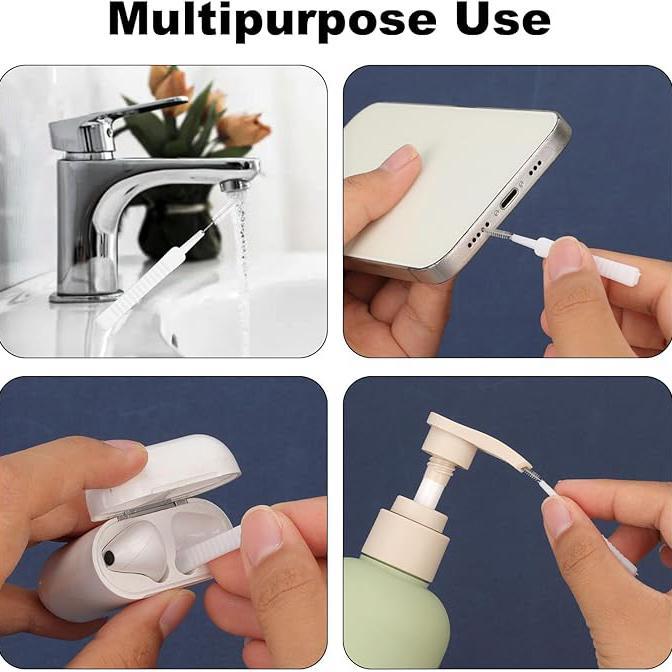 Multipurpose Use