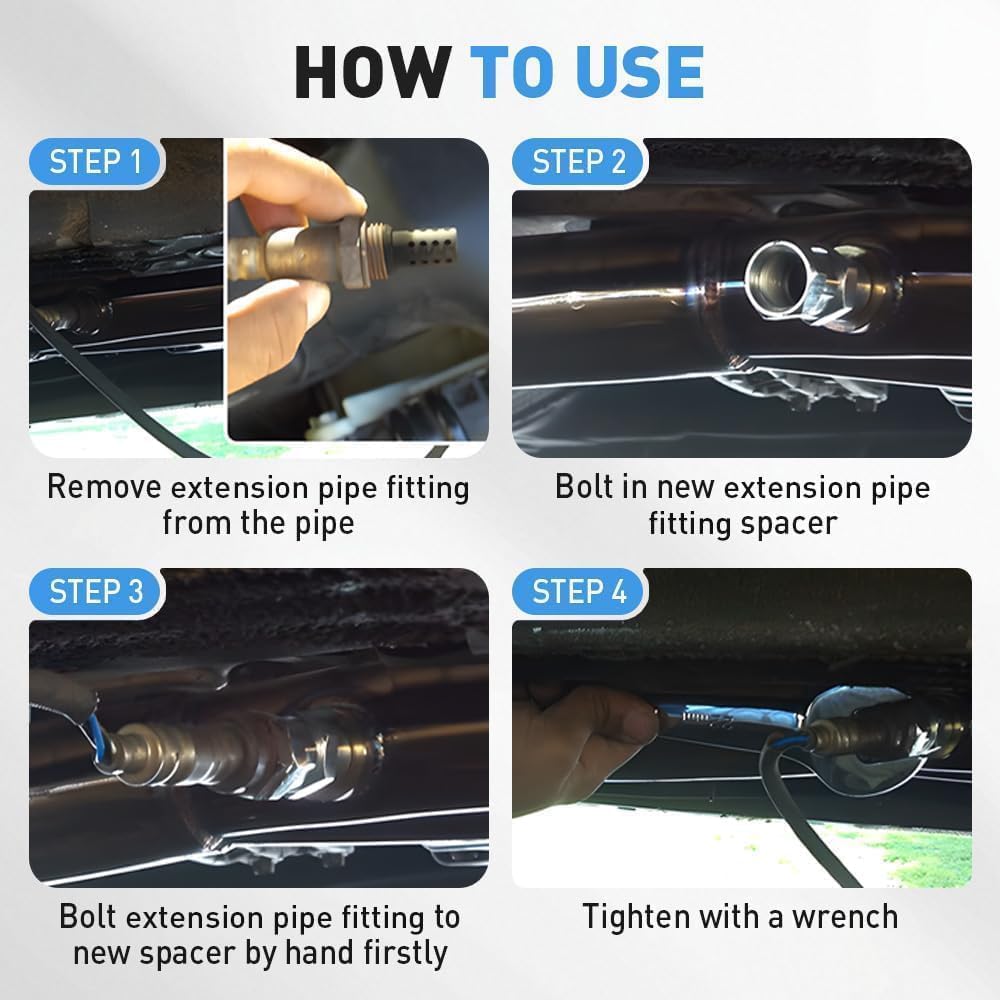 HOW TO USE

STEP 1

Remove extension pipe fitting from the pipe

STEP 2

Bolt in new extension pipe fitting spacer

STEP 3

Bolt extension pipe fitting to new spacer by hand firstly

STEP 4

Tighten with a wrench