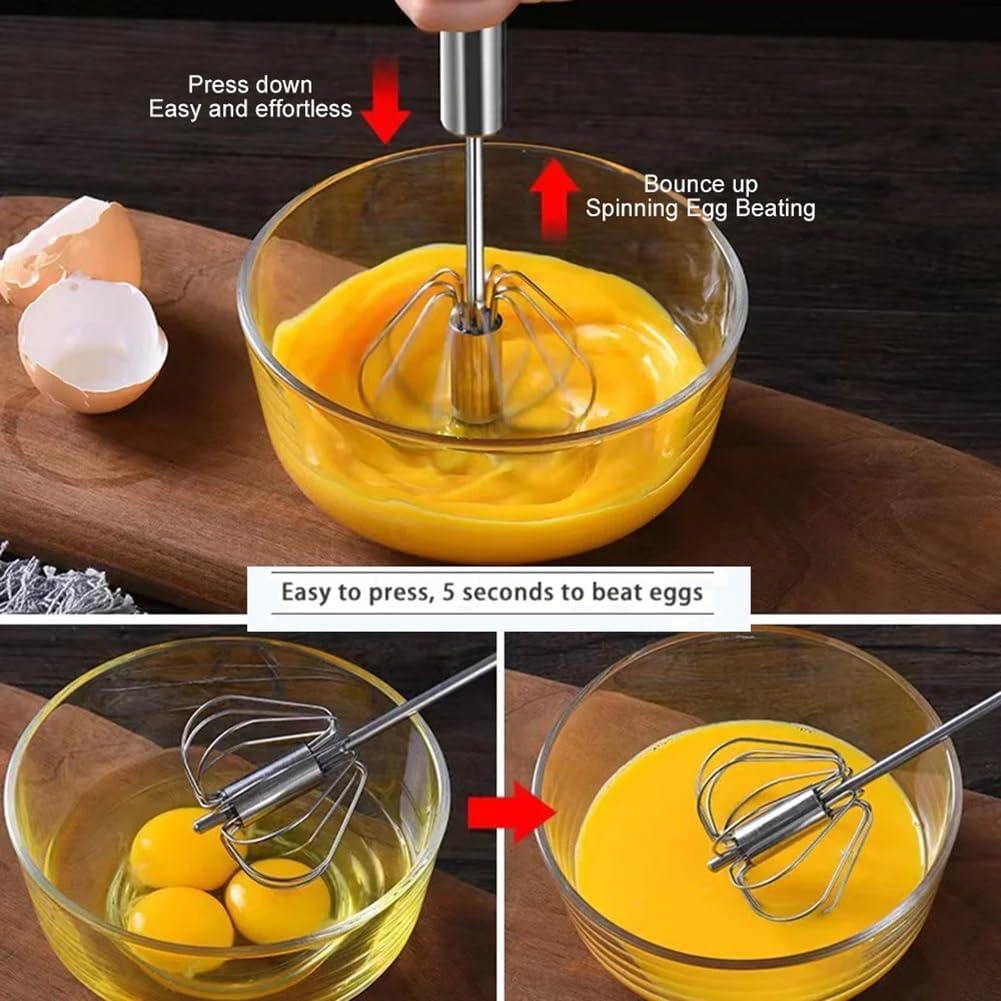 Press down
Easy and effortless

Bounce up
Spinning Egg Beating

Easy to press, 5 seconds to beat eggs