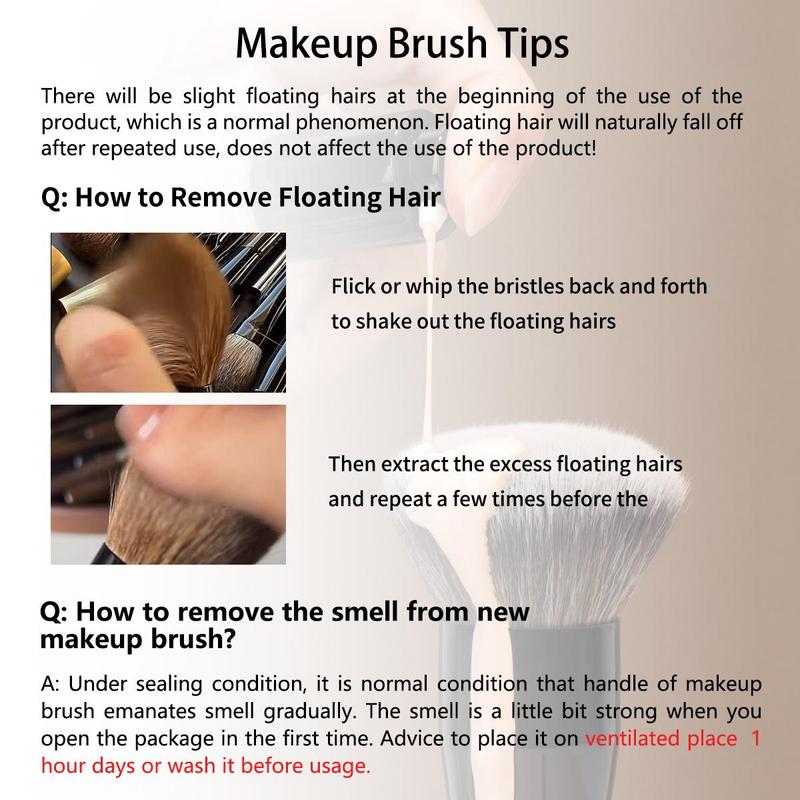 Makeup Brush Tips

There will be slight floating hairs at the beginning of the use of the product, which is a normal phenomenon. Floating hair will naturally fall off after repeated use, does not affect the use of the product!

Q: How to Remove Floating Hair

Flick or whip the bristles back and forth to shake out the floating hairs

Then extract the excess floating hairs and repeat a few times before the

Q: How to remove the smell from new makeup brush?

A: Under sealing condition, it is normal condition that handle of makeup brush emanates smell gradually. The smell is a little bit strong when you open the package in the first time. Advice to place it on ventilated place 1 hour days or wash it before usage.