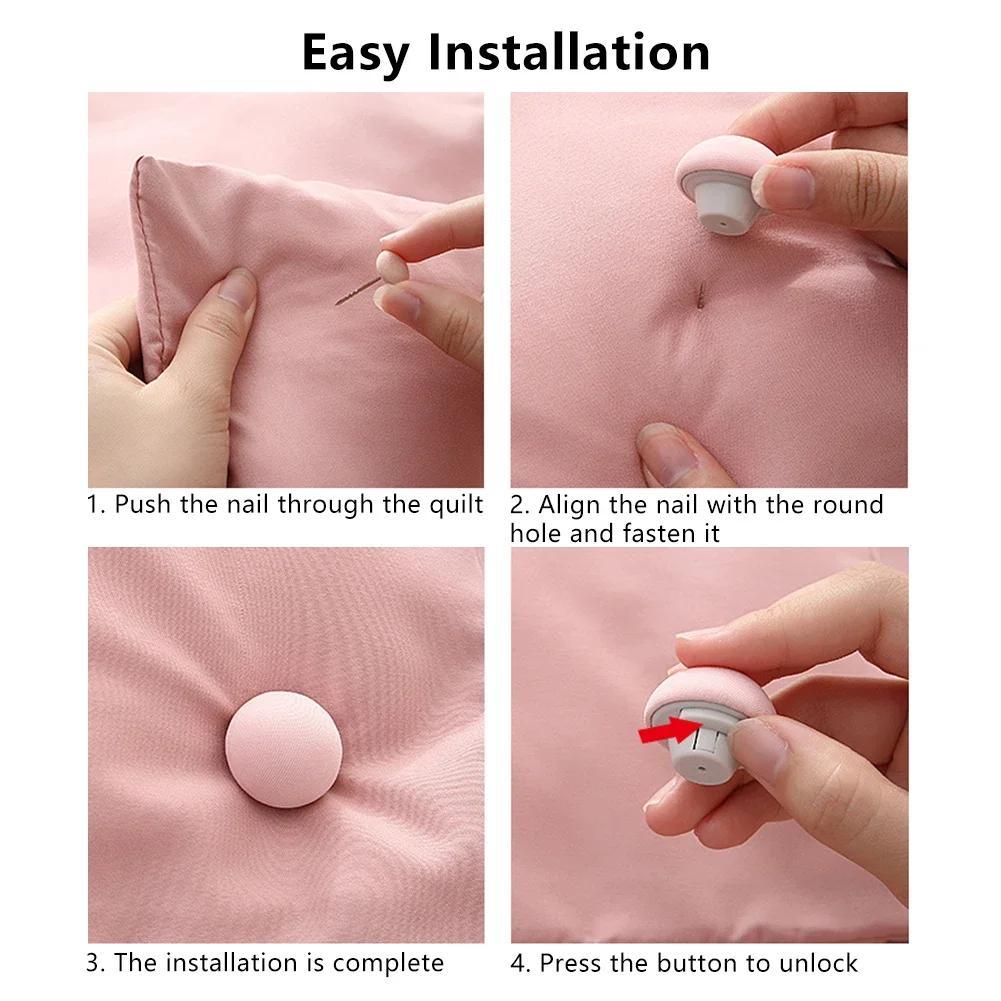 Easy Installation

1. Push the nail through the quilt

2. Align the nail with the round hole and fasten it

3. The installation is complete

4. Press the button to unlock