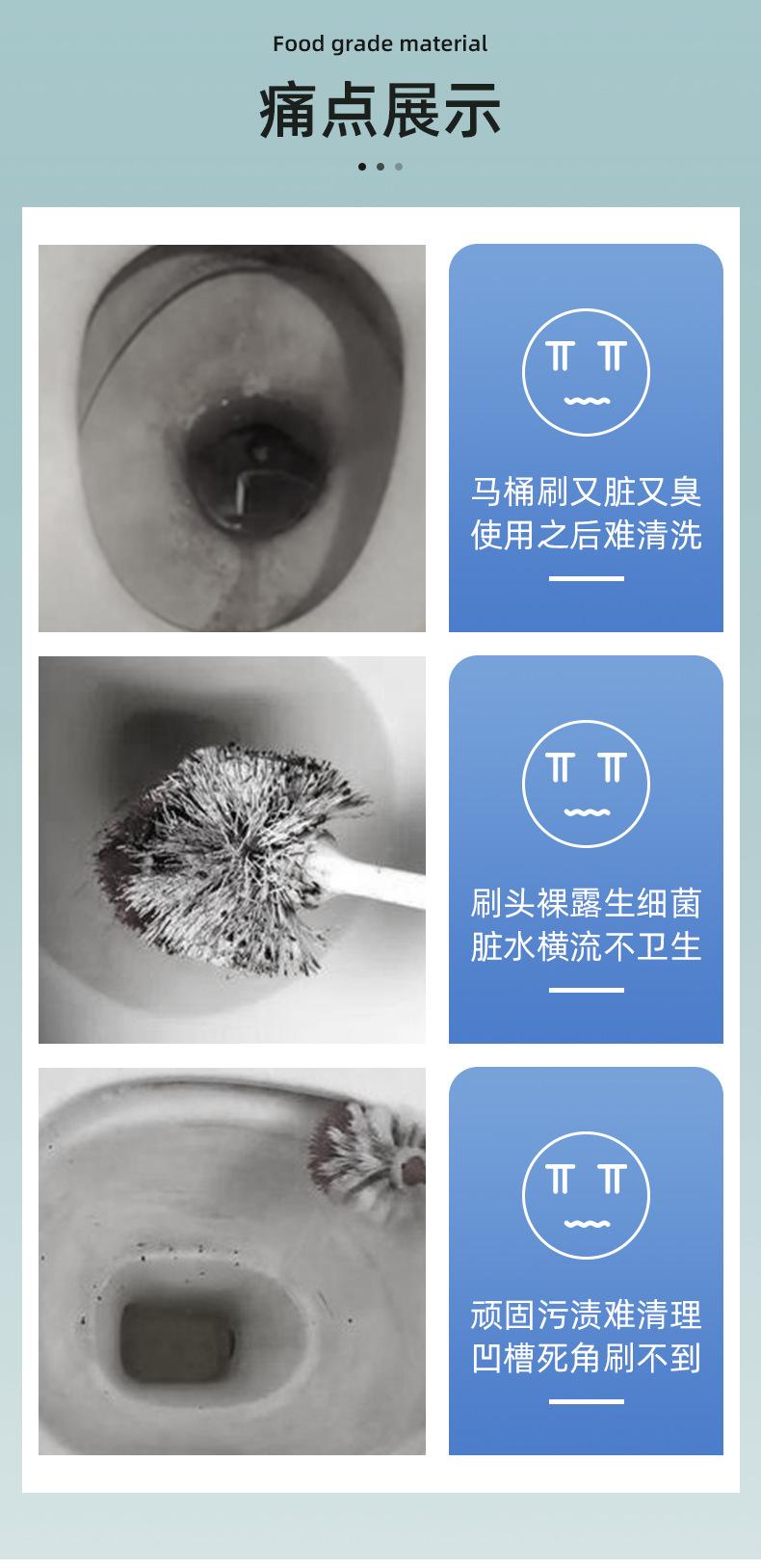 Food grade material

痛点展示

马桶刷又脏又臭
使用之后难清洗

刷头裸露生细菌
脏水横流不卫生

顽固污渍难清理
凹槽死角刷不到