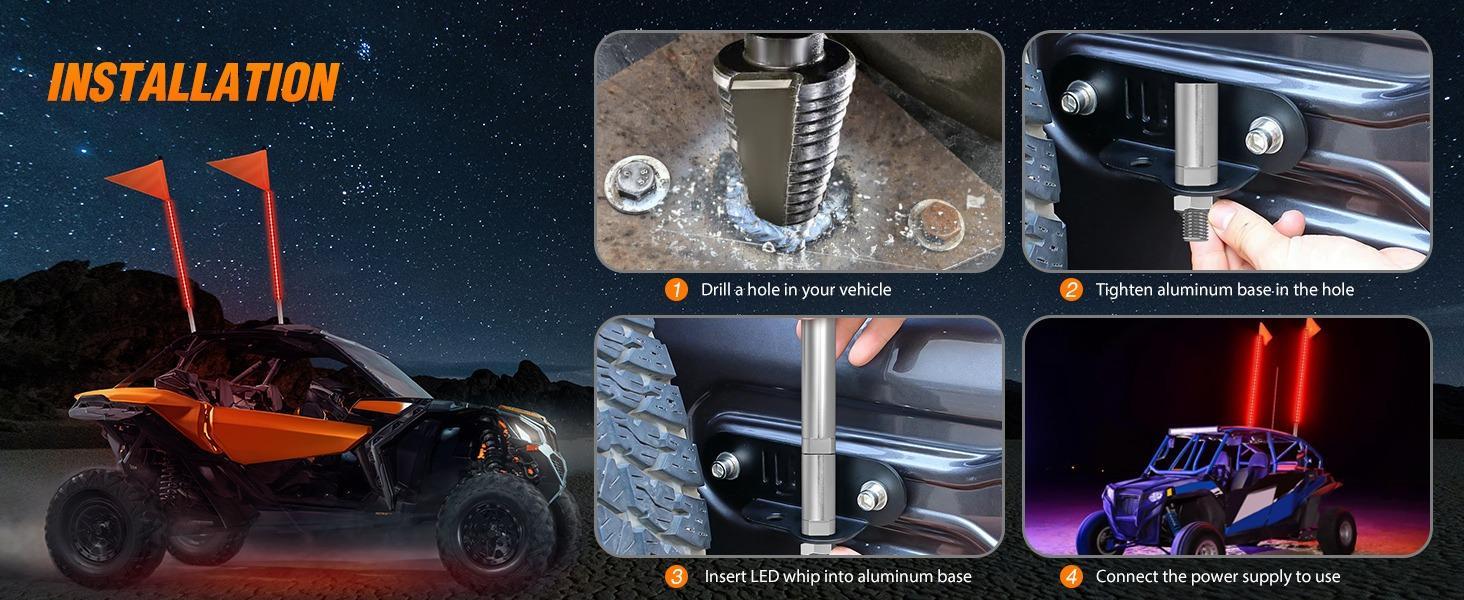 INSTALLATION

1 Drill a hole in your vehicle

2 Tighten aluminum base in the hole

3 Insert LED whip into aluminum base

4 Connect the power supply to use