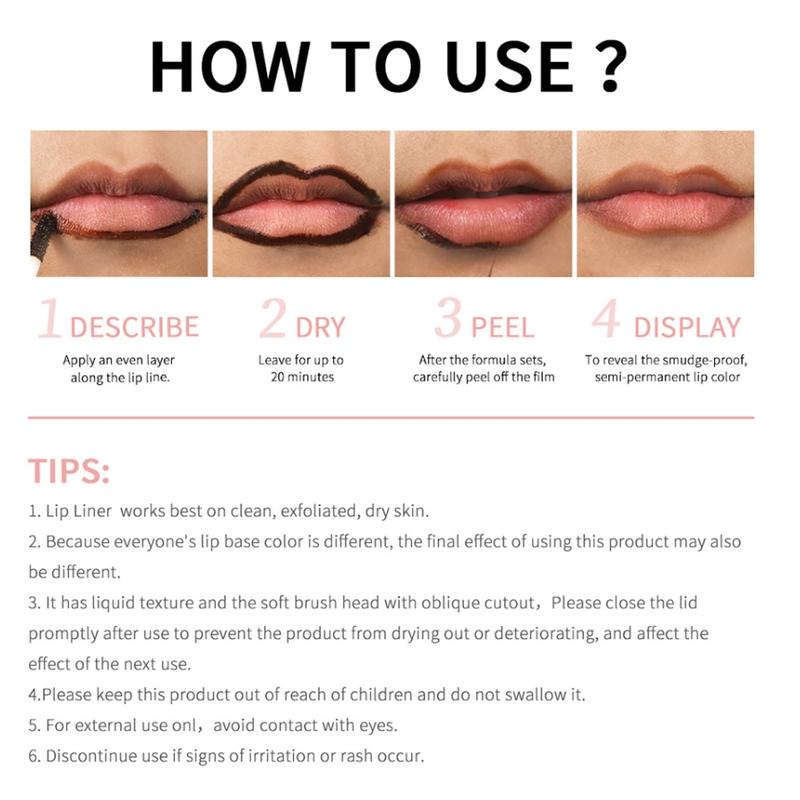 HOW TO USE ?

1 DESCRIBE
Apply an even layer along the lip line.

2 DRY
Leave for up to 20 minutes

3 PEEL
After the formula sets, carefully peel off the film

4 DISPLAY
To reveal the smudge-proof, semi-permanent lip color

TIPS:

1. Lip Liner works best on clean, exfoliated, dry skin.
2. Because everyone's lip base color is different, the final effect of using this product may also be different.
3. It has liquid texture and the soft brush head with oblique cutout，Please close the lid promptly after use to prevent the product from drying out or deteriorating, and affect the effect of the next use.
4.Please keep this product out of reach of children and do not swallow it.
5. For external use onl，avoid contact with eyes.
6. Discontinue use if signs of irritation or rash occur.