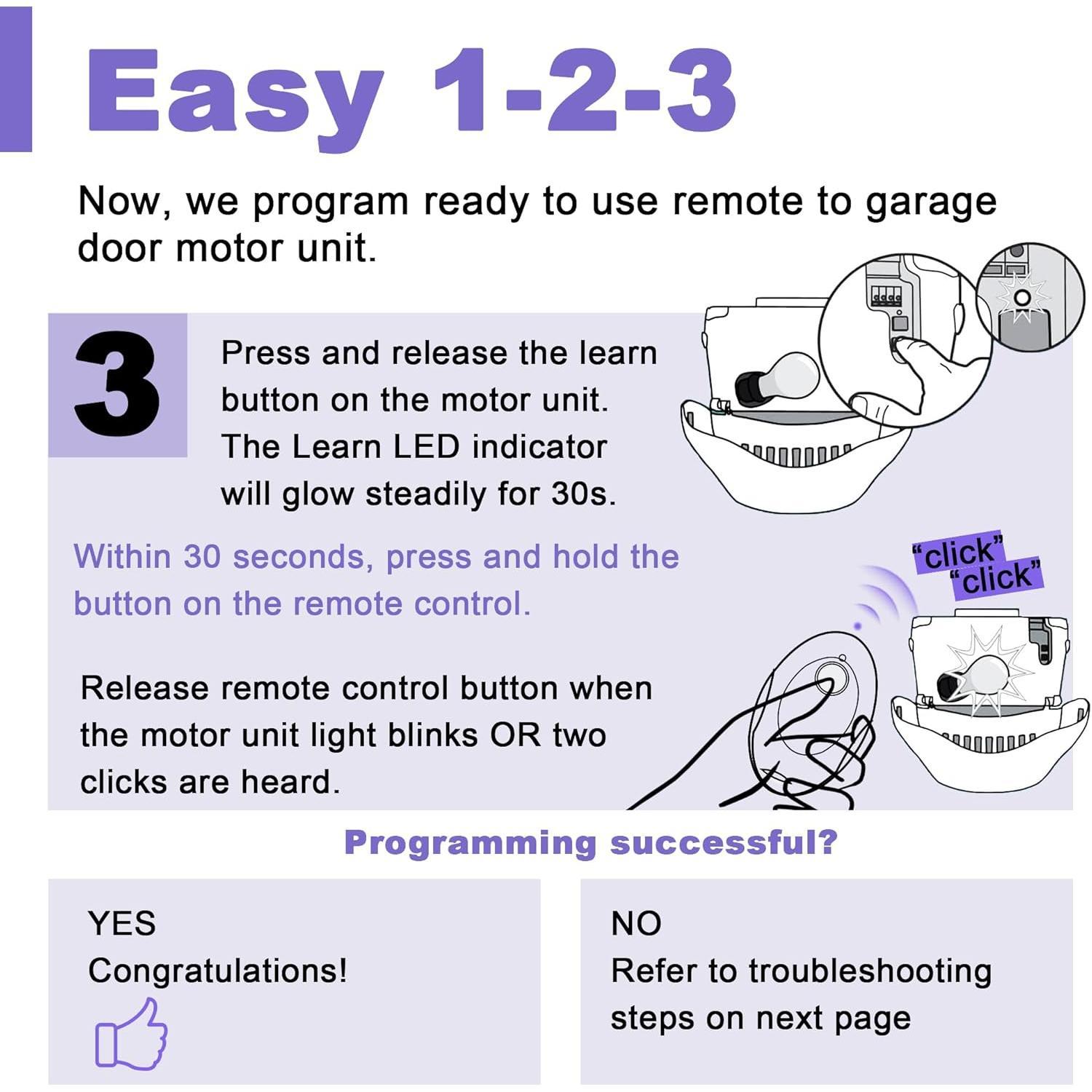 Easy 1-2-3

Now, we program ready to use remote to garage door motor unit.

3

Press and release the learn button on the motor unit. The Learn LED indicator will glow steadily for 30s.

Within 30 seconds, press and hold the button on the remote control.

"click"
"click"

Release remote control button when the motor unit light blinks OR two clicks are heard.

Programming successful?

YES
Congratulations!

NO
Refer to troubleshooting steps on next page