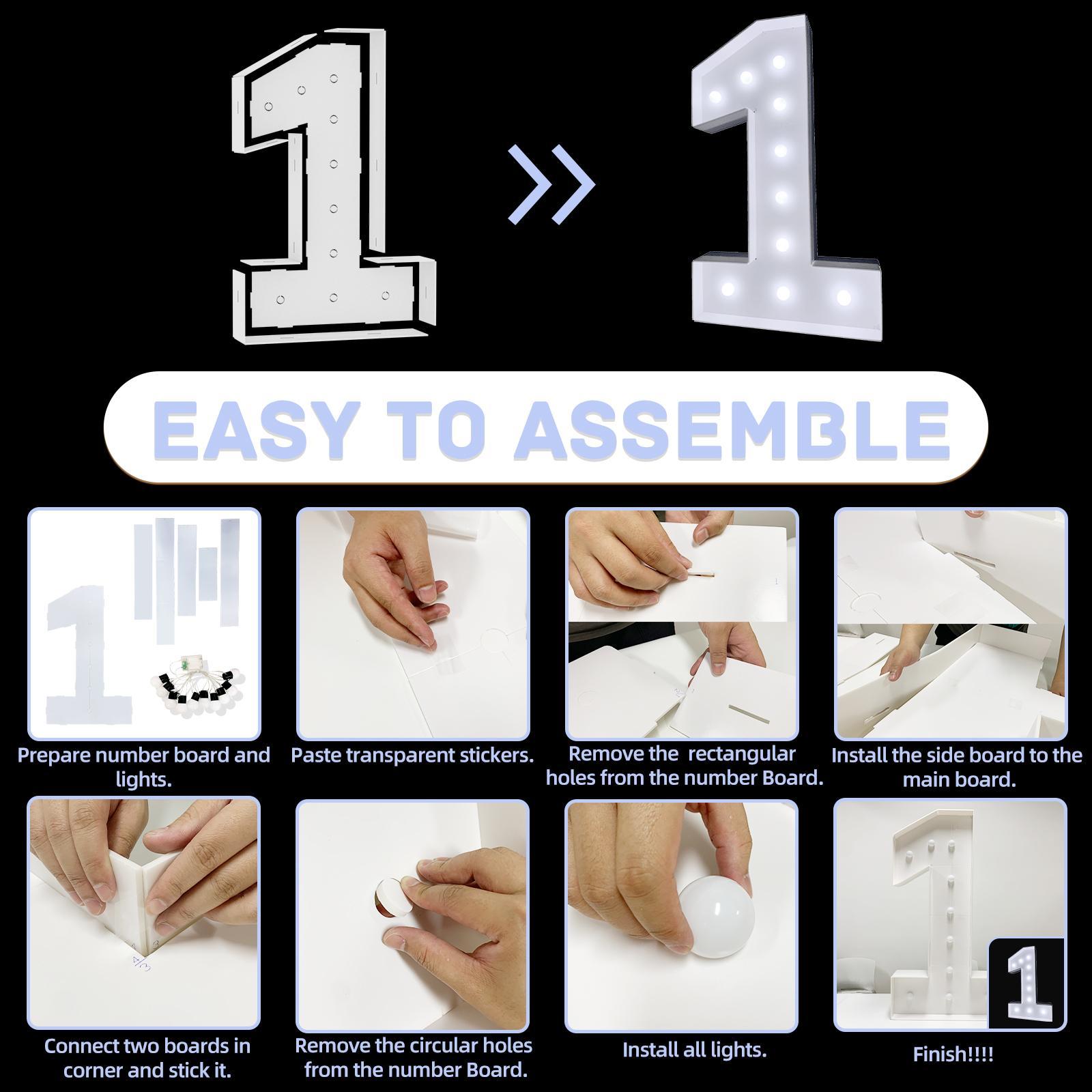 EASY TO ASSEMBLE

Prepare number board and lights.

Paste transparent stickers.

Remove the rectangular holes from the number Board.

Install the side board to the main board.

Connect two boards in corner and stick it.

Remove the circular holes from the number Board.

Install all lights.

Finish!!!!