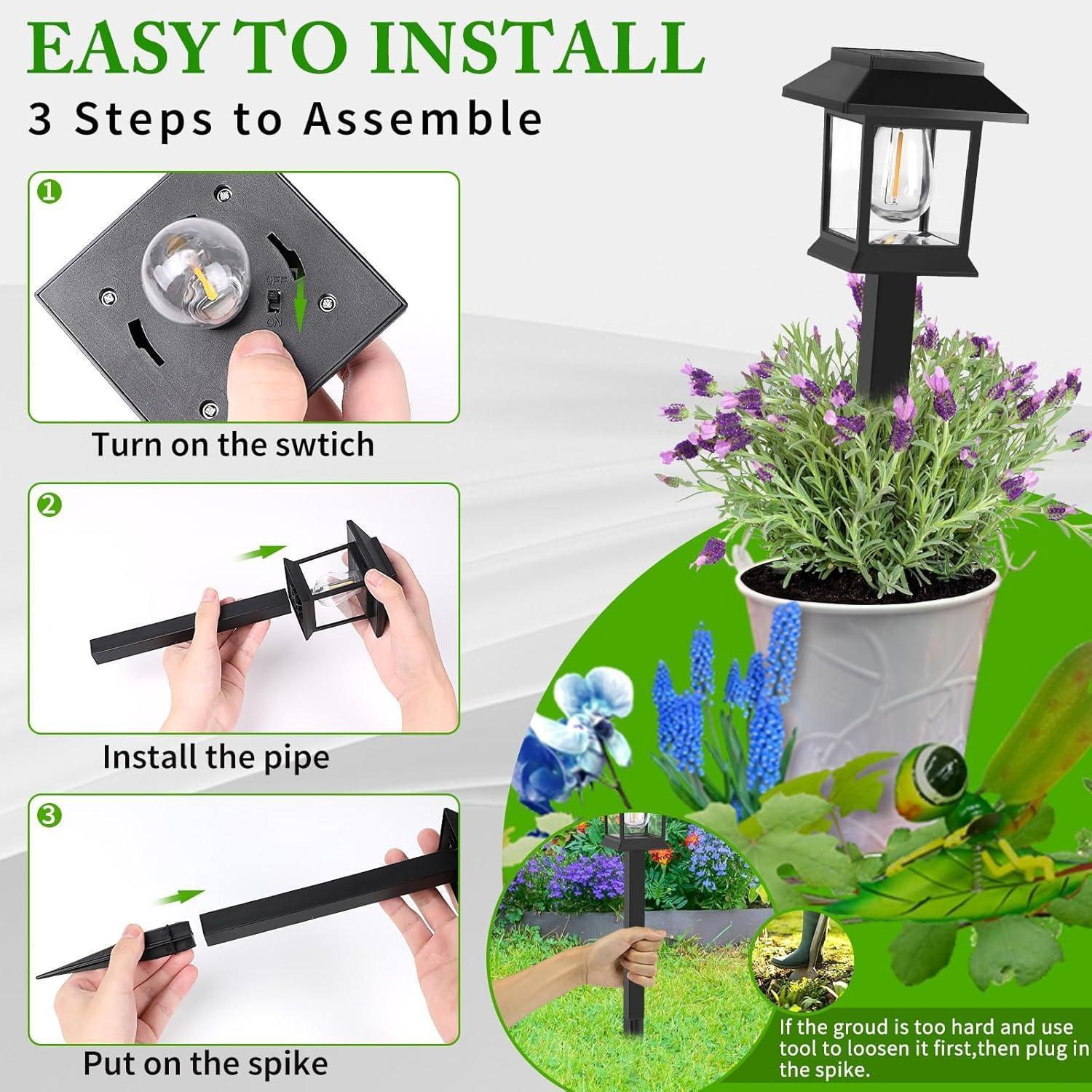 EASY TO INSTALL

3 Steps to Assemble

1

OFF

ON

Turn on the swtich

2

Install the pipe

3

Put on the spike

If the groud is too hard and use tool to loosen it first,then plug in the spike.