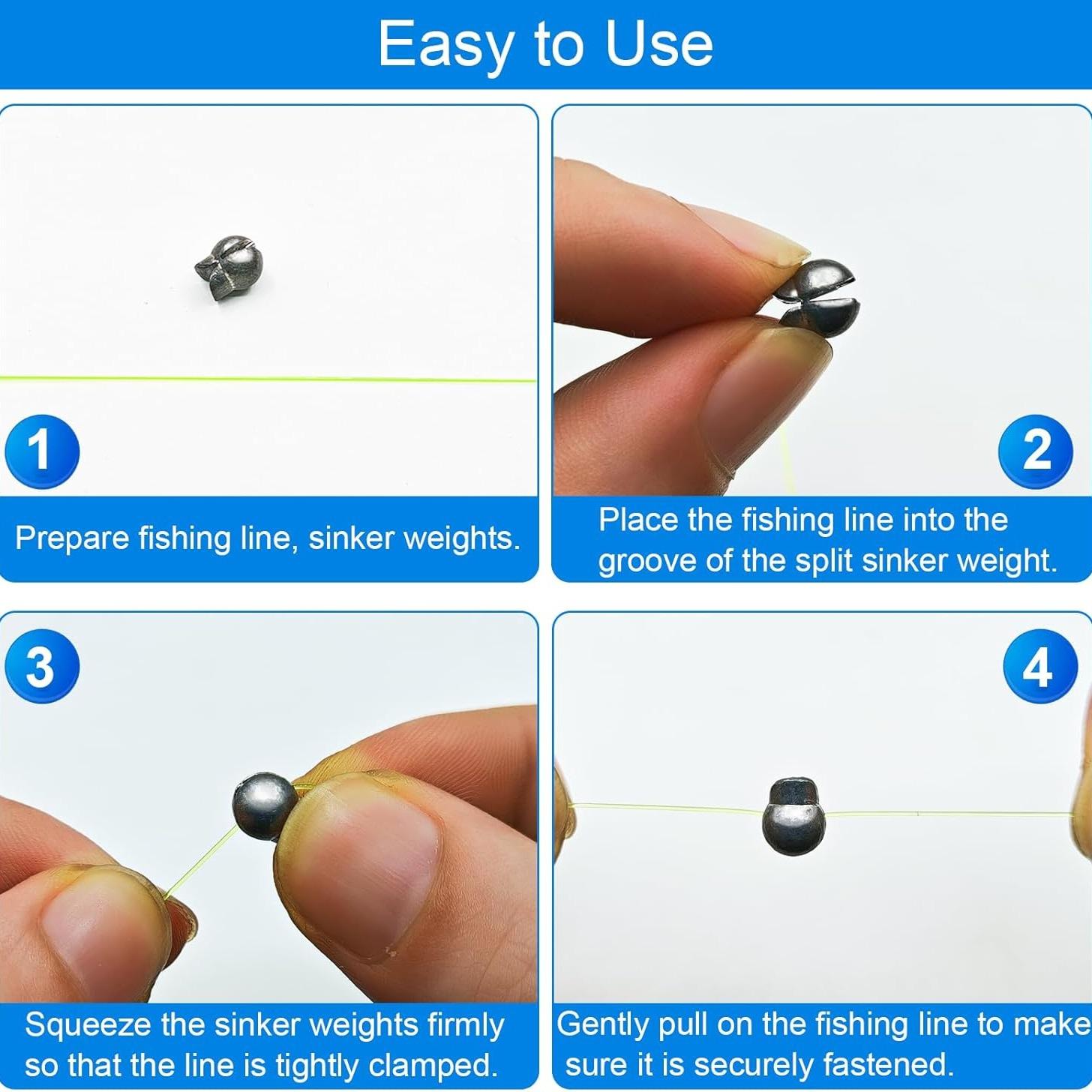 Easy to Use

1

Prepare fishing line, sinker weights.

2

Place the fishing line into the groove of the split sinker weight.

3

Squeeze the sinker weights firmly so that the line is tightly clamped.

4

Gently pull on the fishing line to make sure it is securely fastened.