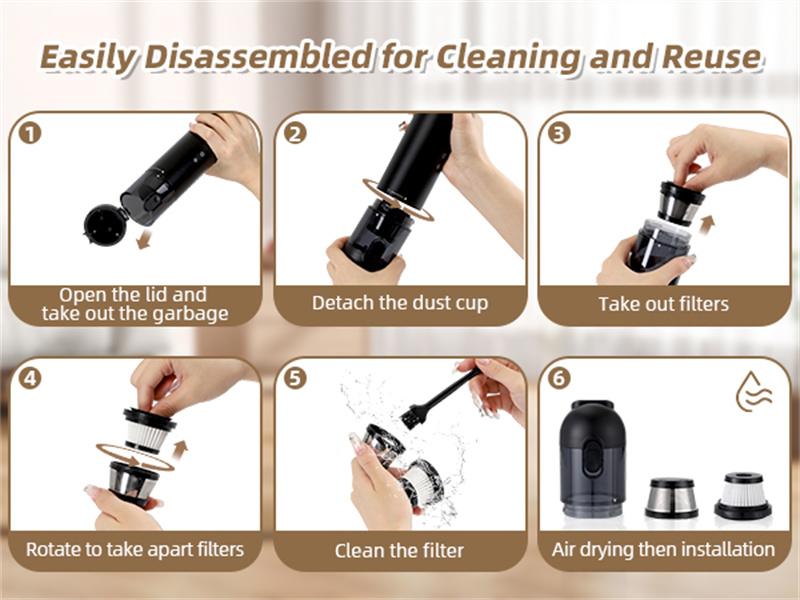 Easily Disassembled for Cleaning and Reuse

1
Open the lid and take out the garbage

2
Detach the dust cup

3
Take out filters

4
Rotate to take apart filters

5
Clean the filter

6
Air drying then installation