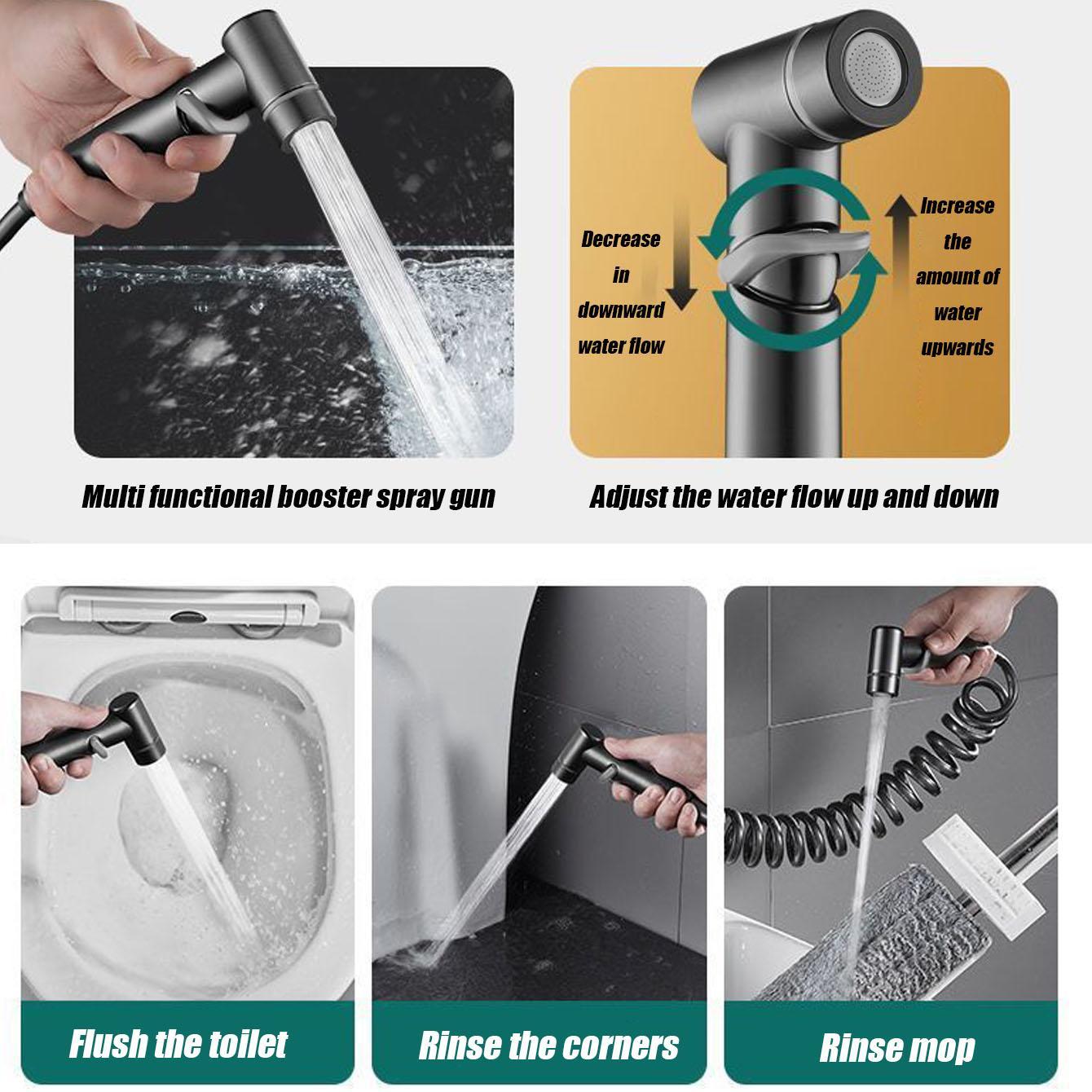 Decrease in downward water flow

Increase the amount of water upwards

Multi functional booster spray gun

Adjust the water flow up and down

Flush the toilet

Rinse the corners

Rinse mop