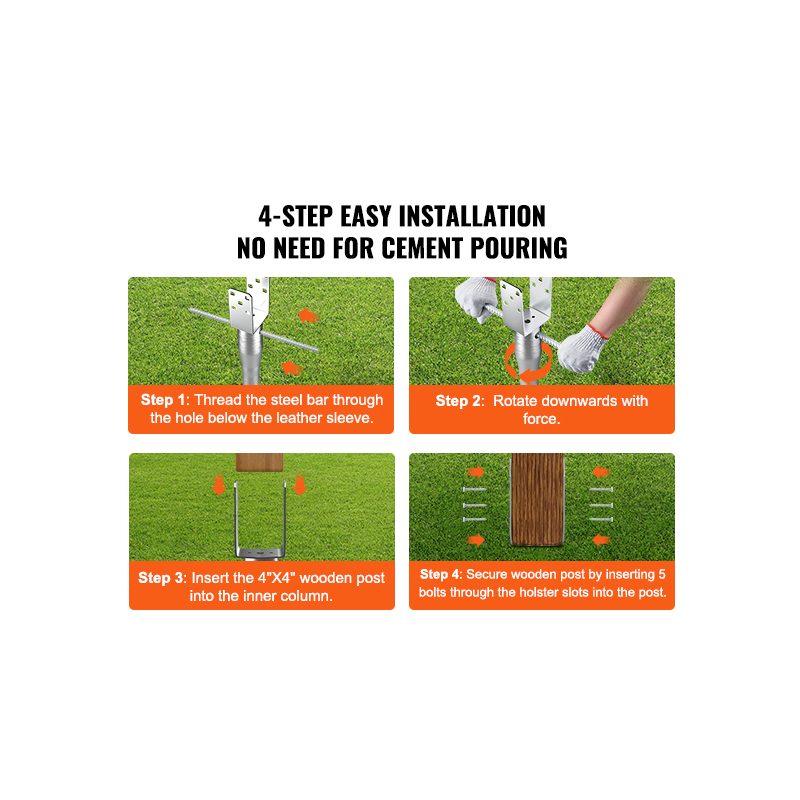 4-STEP EASY INSTALLATION
NO NEED FOR CEMENT POURING

Step 1: Thread the steel bar through the hole below the leather sleeve.

Step 2: Rotate downwards with force.

Step 3: Insert the 4"X4" wooden post into the inner column.

Step 4: Secure wooden post by inserting 5 bolts through the holster slots into the post.