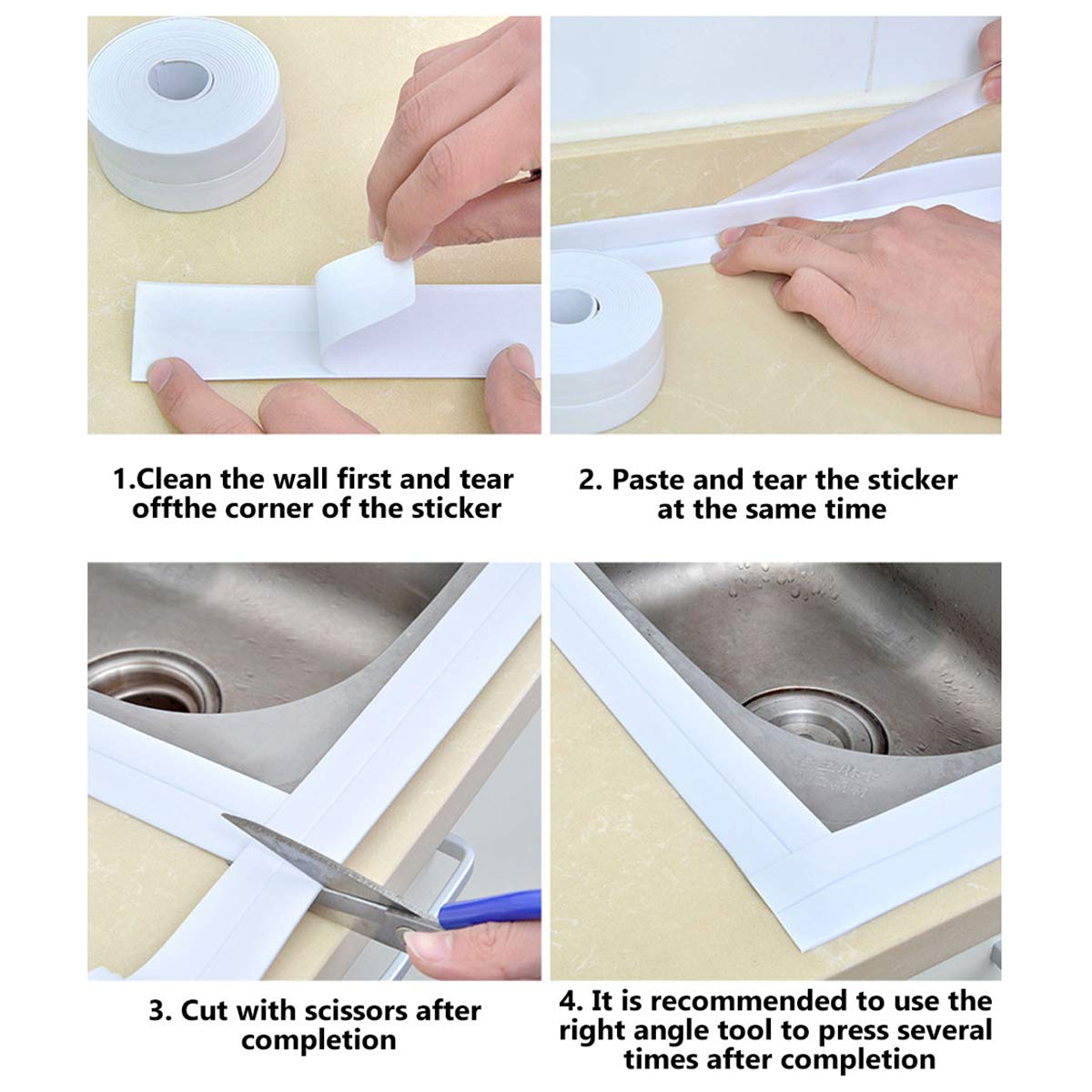 1.Clean the wall first and tear offthe corner of the sticker

2. Paste and tear the sticker at the same time

3. Cut with scissors after completion

4. It is recommended to use the right angle tool to press several times after completion