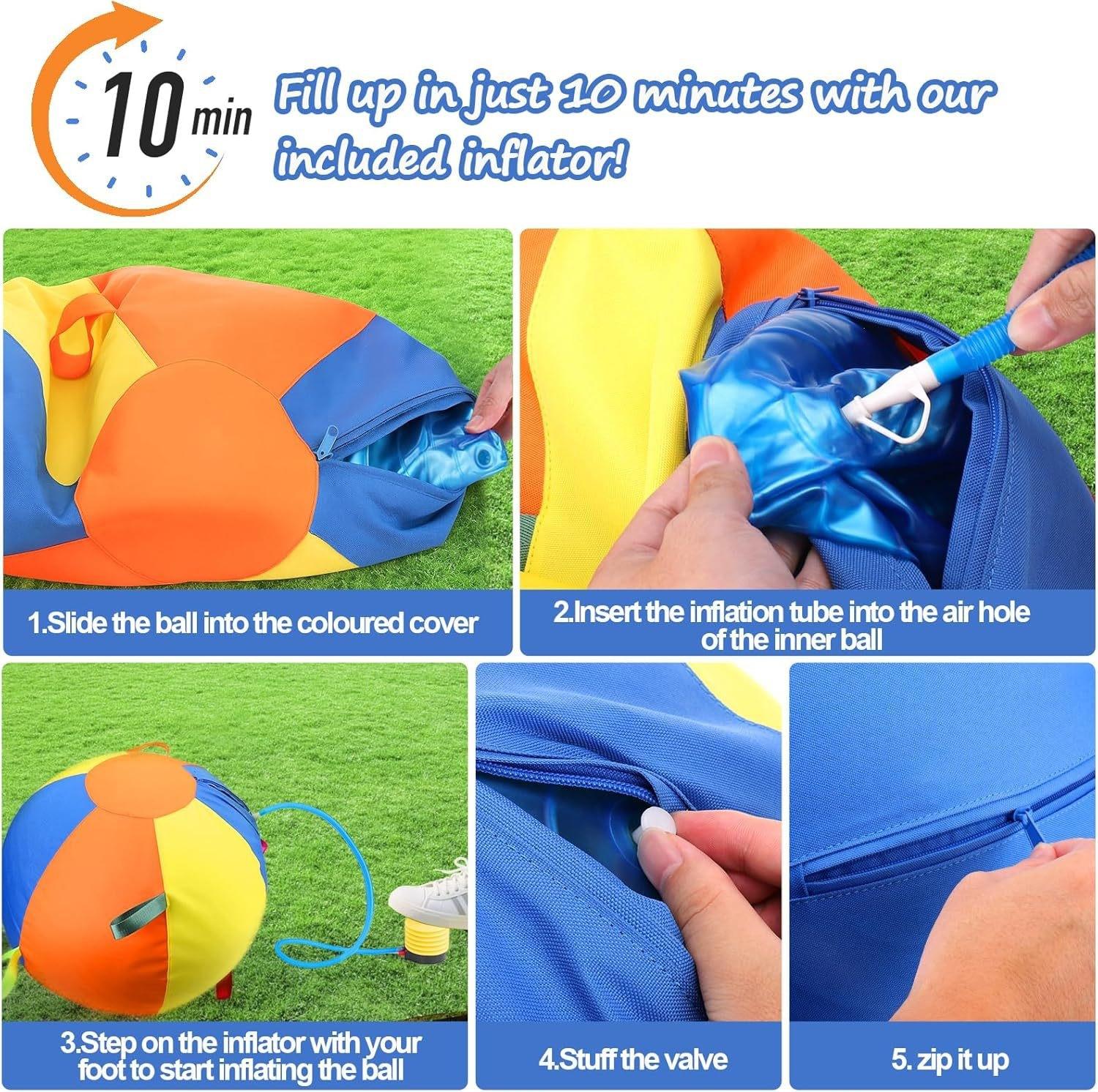 10 min

Fill up in just 10 minutes with our included inflator!

1.Slide the ball into the coloured cover

2.Insert the inflation tube into the air hole of the inner ball

3.Step on the inflator with your foot to start inflating the ball

4.Stuff the valve

5. zip it up