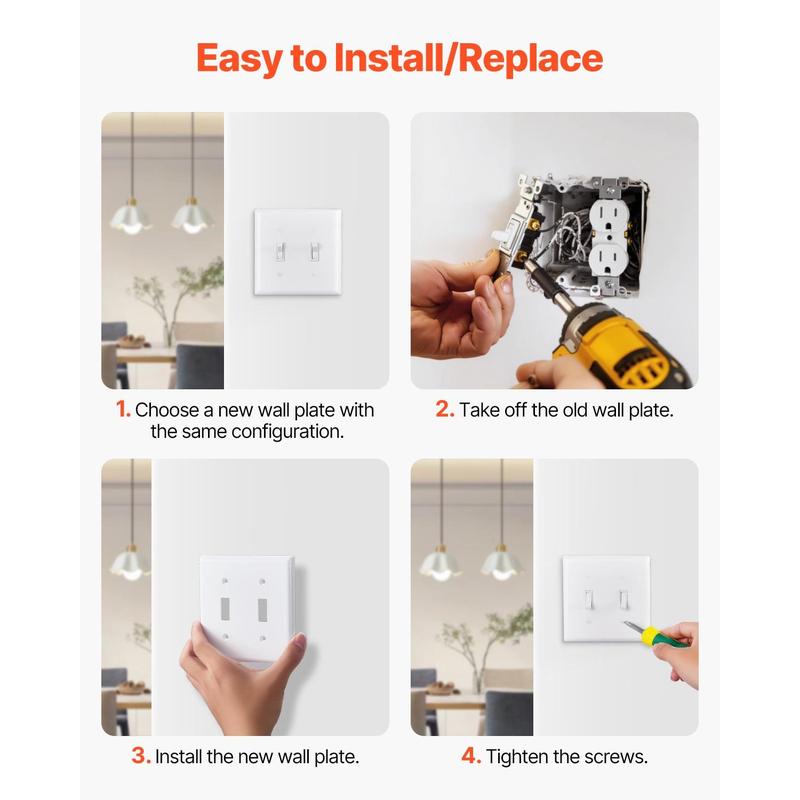 Easy to Install/Replace

1. Choose a new wall plate with the same configuration.

2. Take off the old wall plate.

3. Install the new wall plate.

4. Tighten the screws.