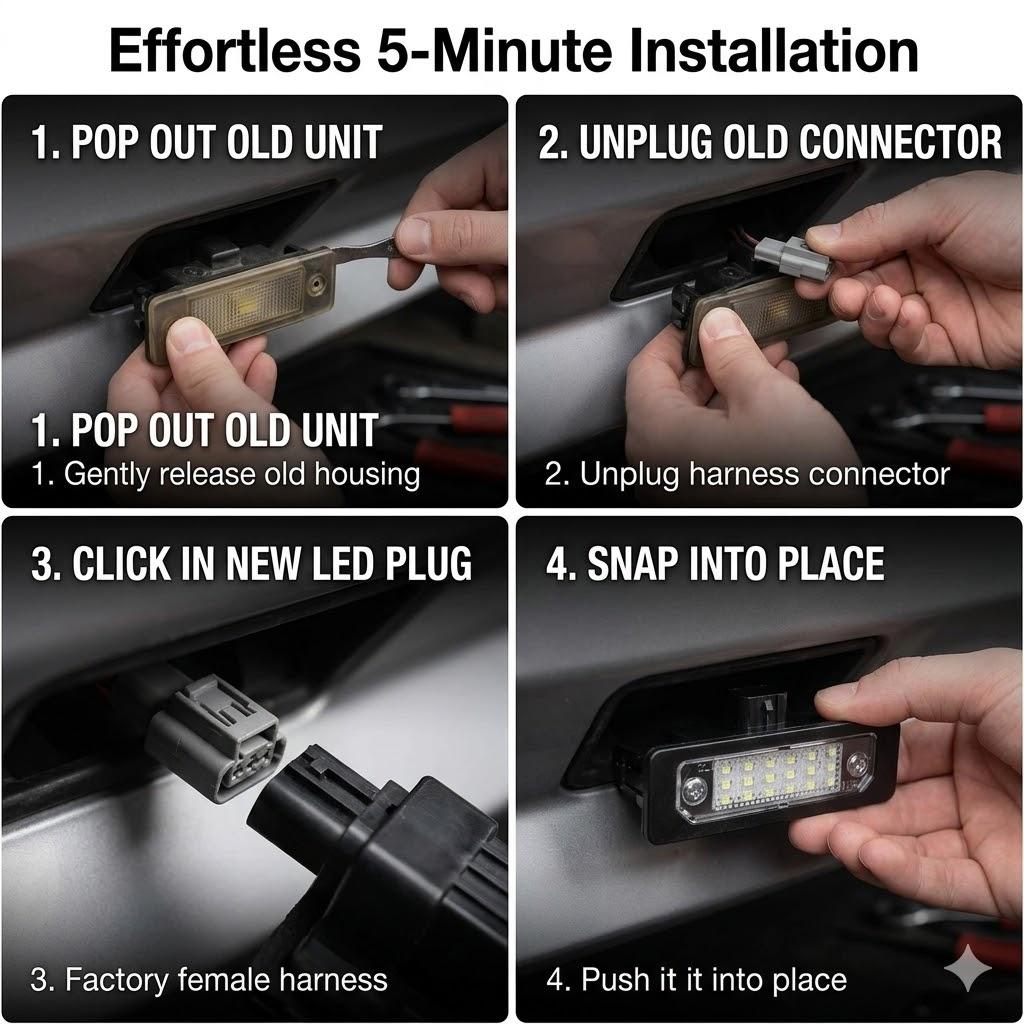 Effortless 5-Minute Installation

1. POP OUT OLD UNIT

1. POP OUT OLD UNIT
1. Gently release old housing

2. UNPLUG OLD CONNECTOR

2. Unplug harness connector

3. CLICK IN NEW LED PLUG

3. Factory female harness

4. SNAP INTO PLACE

4. Push it it into place