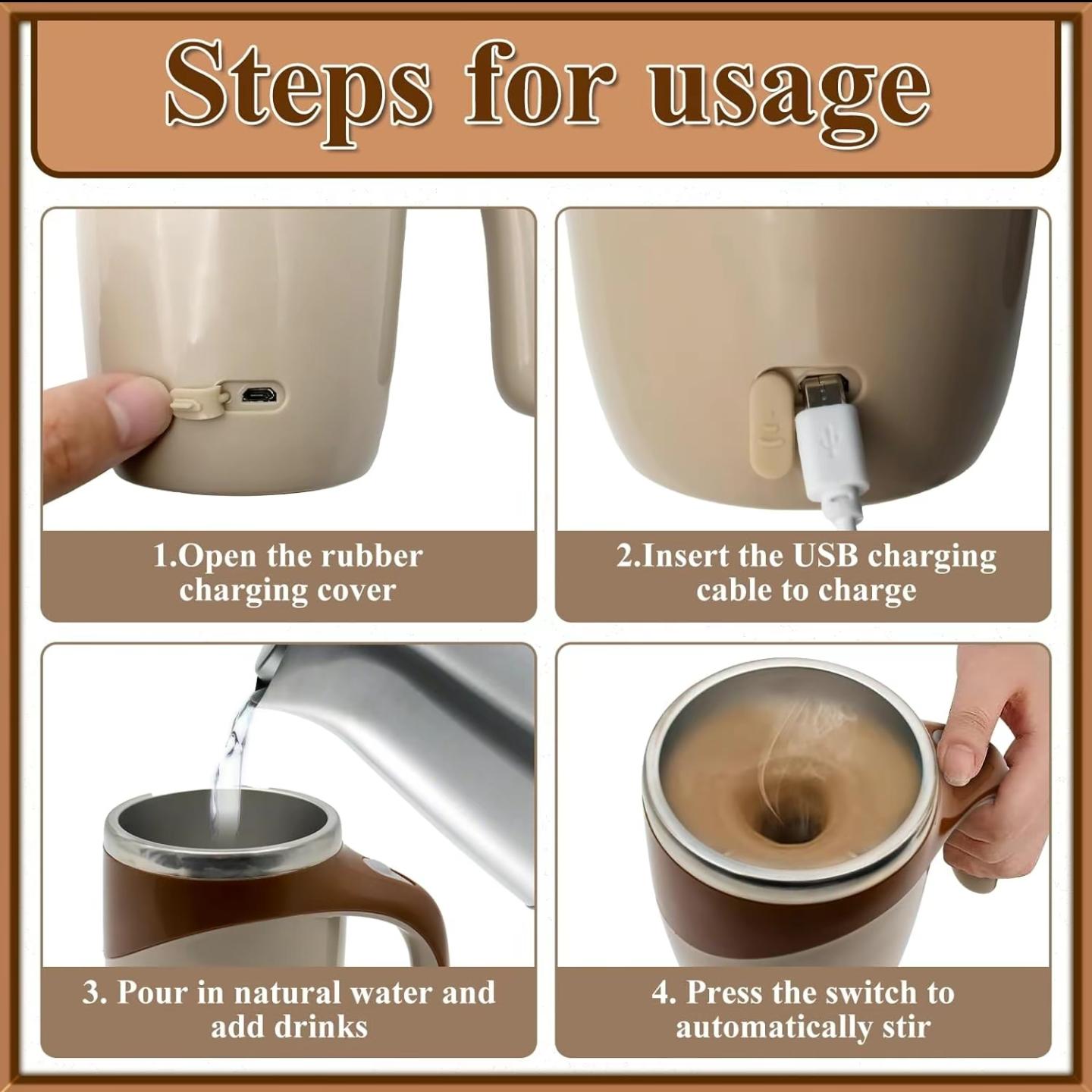 Steps for usage

1.Open the rubber charging cover

2.Insert the USB charging cable to charge

3. Pour in natural water and add drinks

4. Press the switch to automatically stir