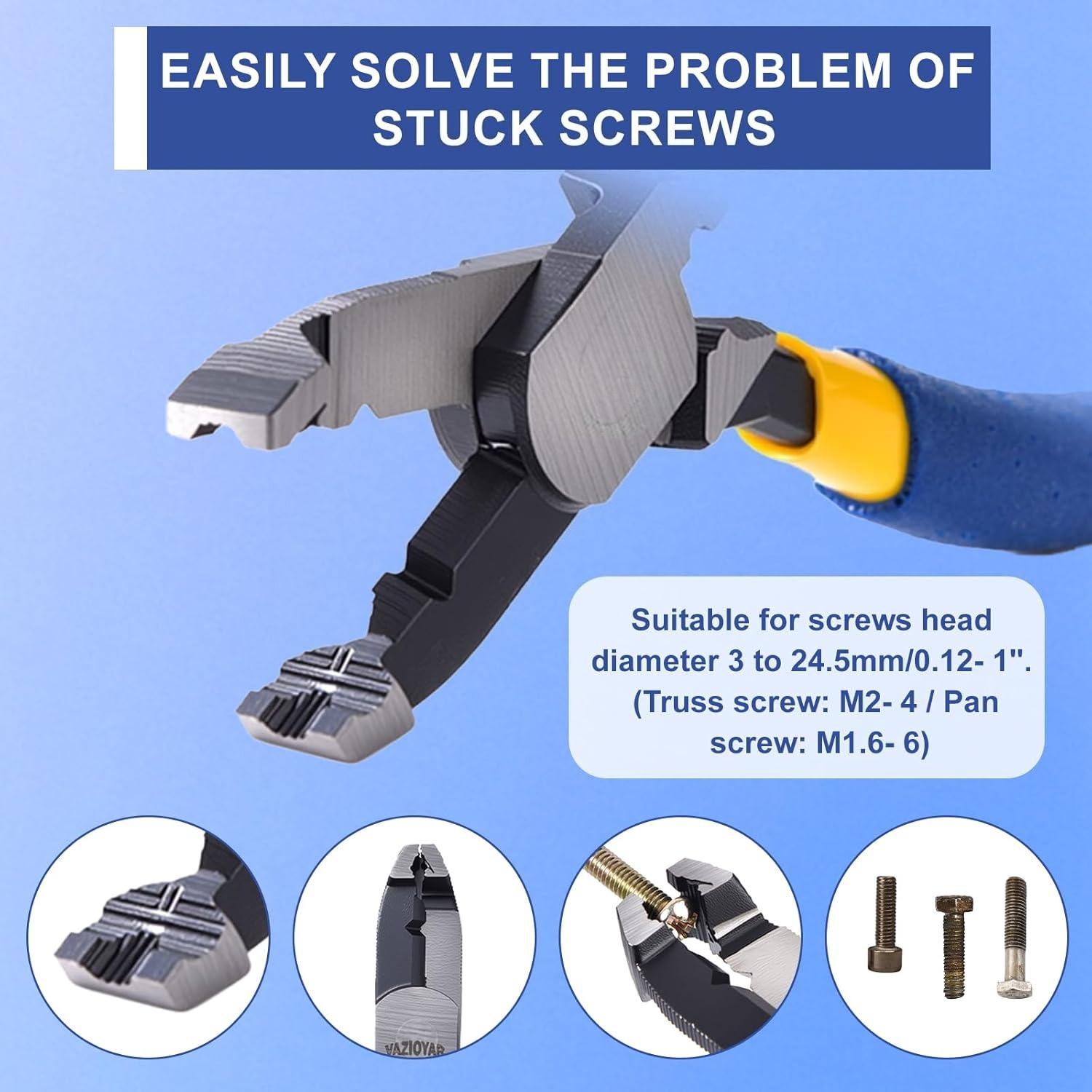 EASILY SOLVE THE PROBLEM OF STUCK SCREWS

Suitable for screws head diameter 3 to 24.5mm/0.12- 1''. (Truss screw: M2- 4 / Pan screw: M1.6- 6)

VAZIOYAR