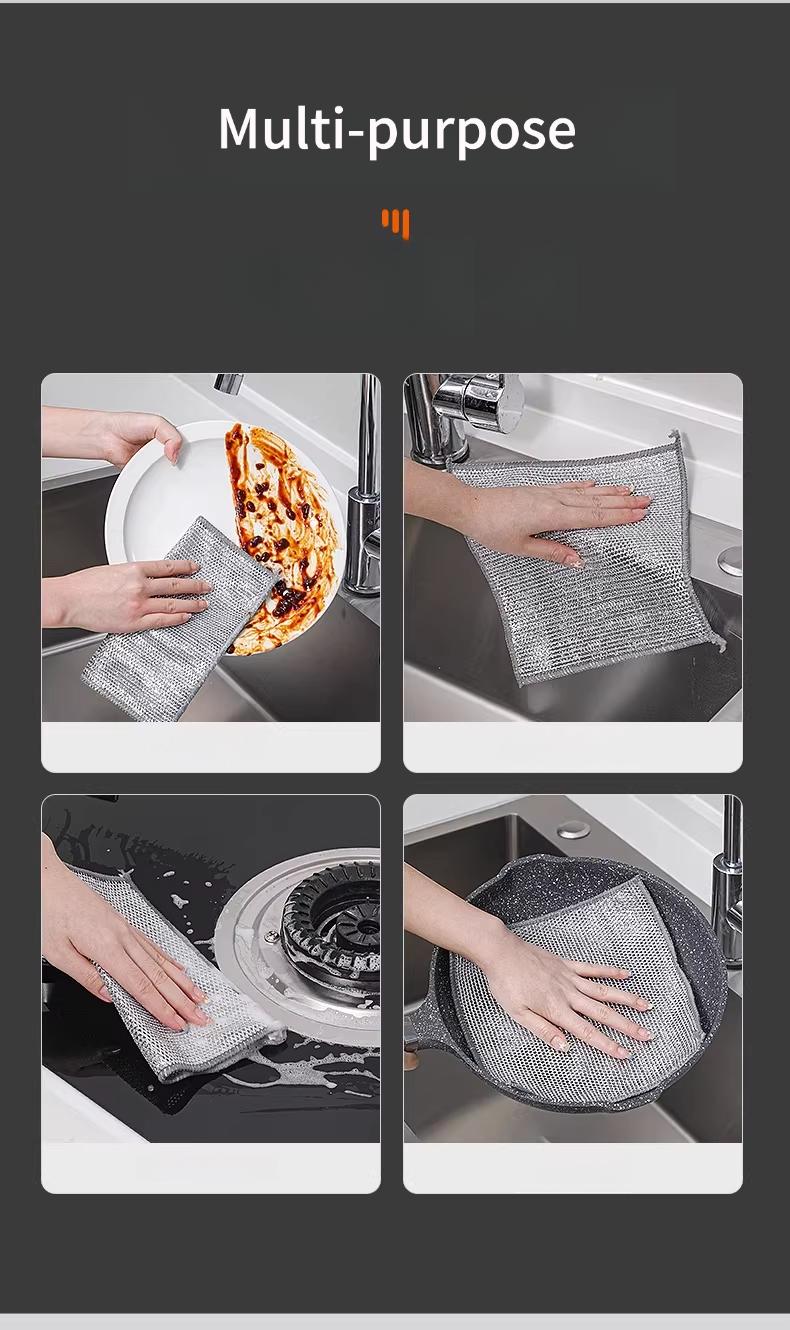 Multi-purpose